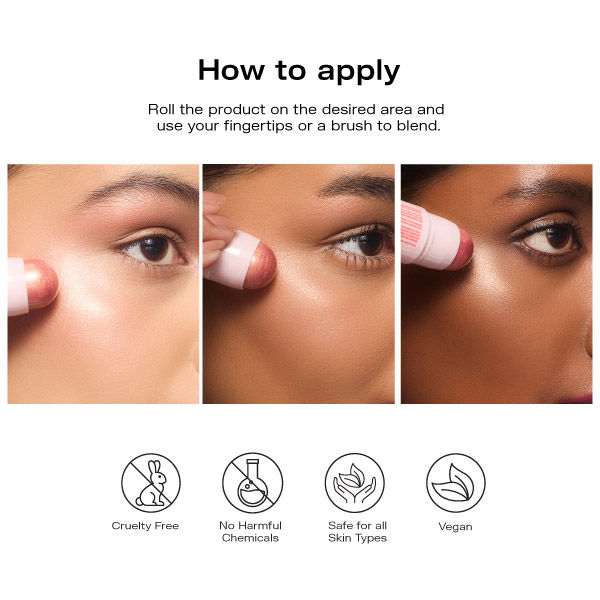 How to apply

Roll the product on the desired area and use your fingertips or a brush to blend.

Cruelty Free

No Harmful Chemicals

Safe for all Skin Types

Vegan