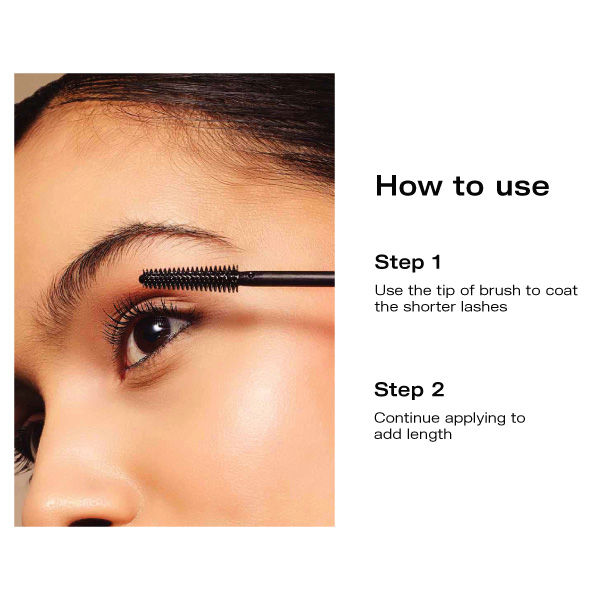 How to use

Step 1

Use the tip of brush to coat the shorter lashes

Step 2

Continue applying to add length