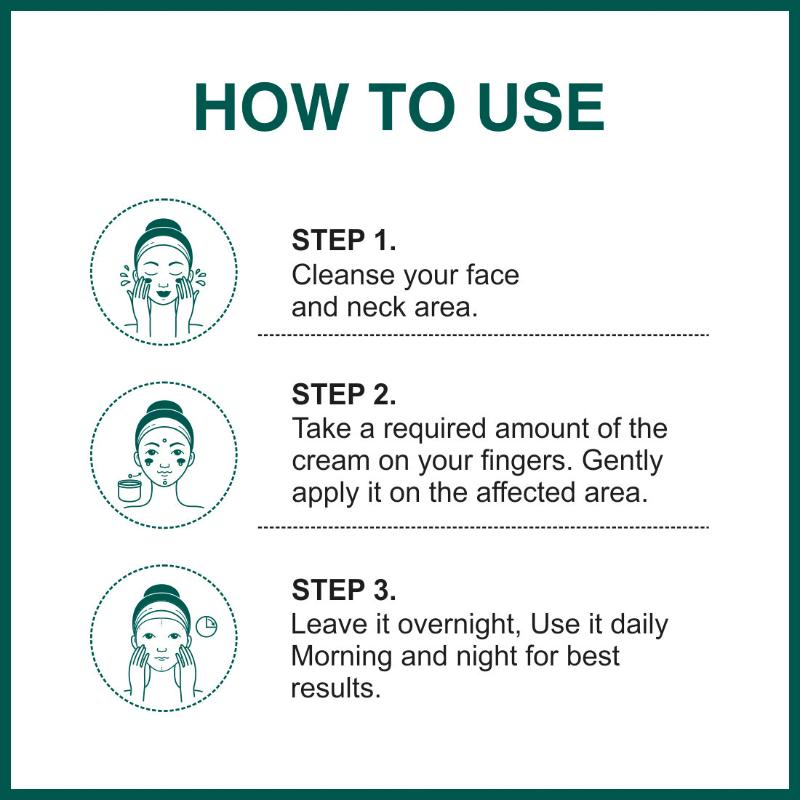 HOW TO USE

STEP 1.
Cleanse your face and neck area.

STEP 2.
Take a required amount of the cream on your fingers. Gently apply it on the affected area.

STEP 3.
Leave it overnight, Use it daily Morning and night for best results.