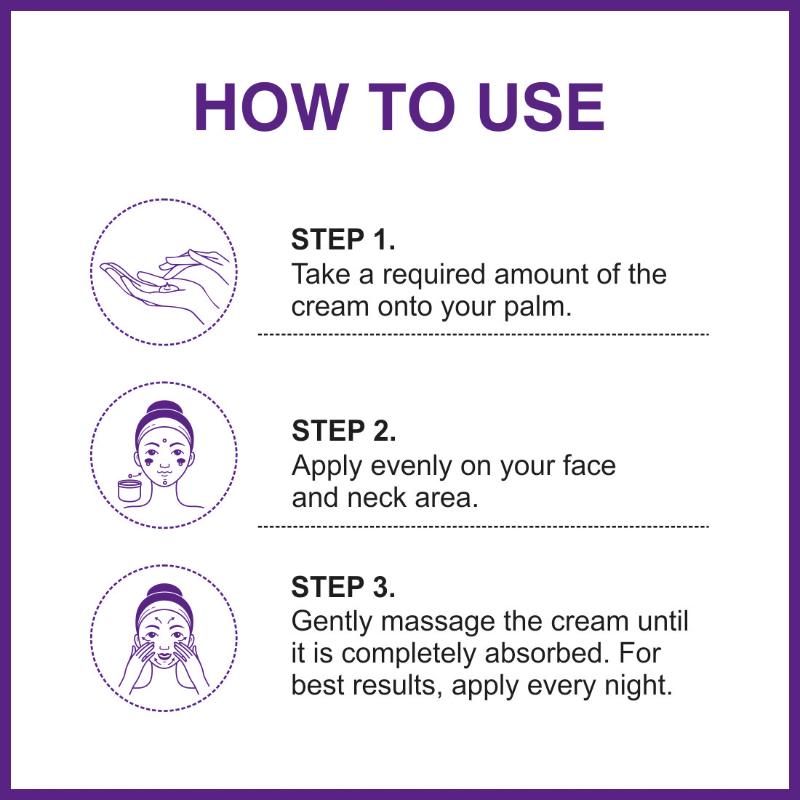 HOW TO USE

STEP 1.
Take a required amount of the cream onto your palm.

STEP 2.
Apply evenly on your face and neck area.

STEP 3.
Gently massage the cream until it is completely absorbed. For best results, apply every night.