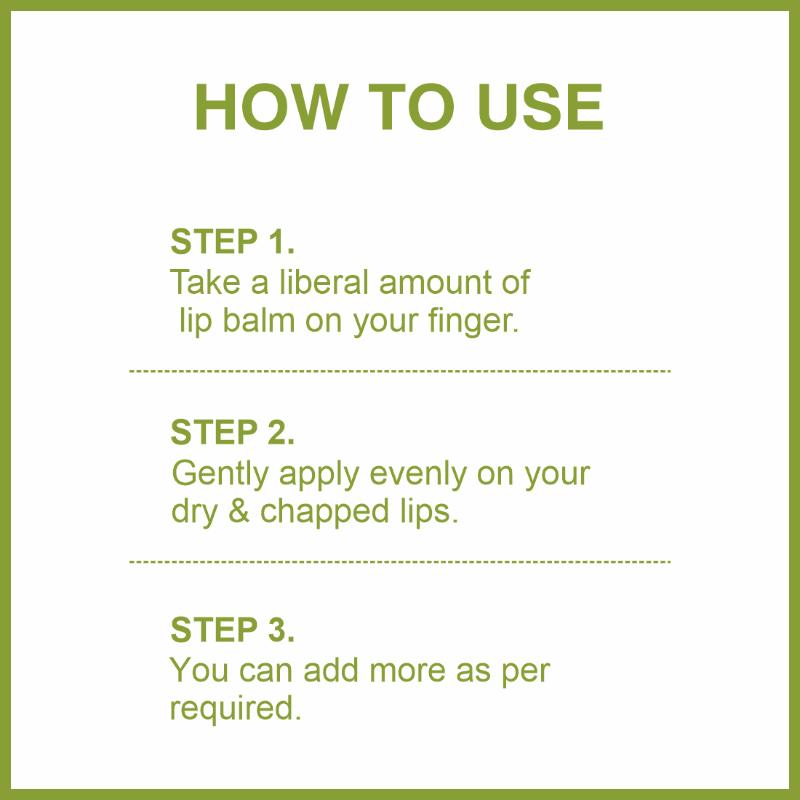 HOW TO USE

STEP 1.
Take a liberal amount of lip balm on your finger.

STEP 2.
Gently apply evenly on your dry & chapped lips.

STEP 3.
You can add more as per required.