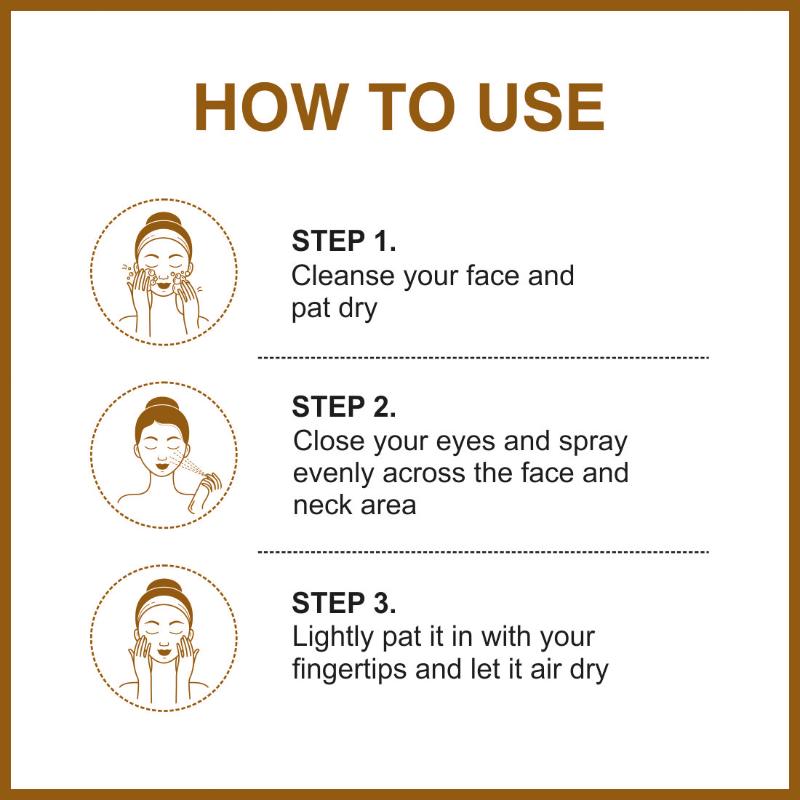 HOW TO USE

STEP 1.
Cleanse your face and pat dry

STEP 2.
Close your eyes and spray evenly across the face and neck area

STEP 3.
Lightly pat it in with your fingertips and let it air dry