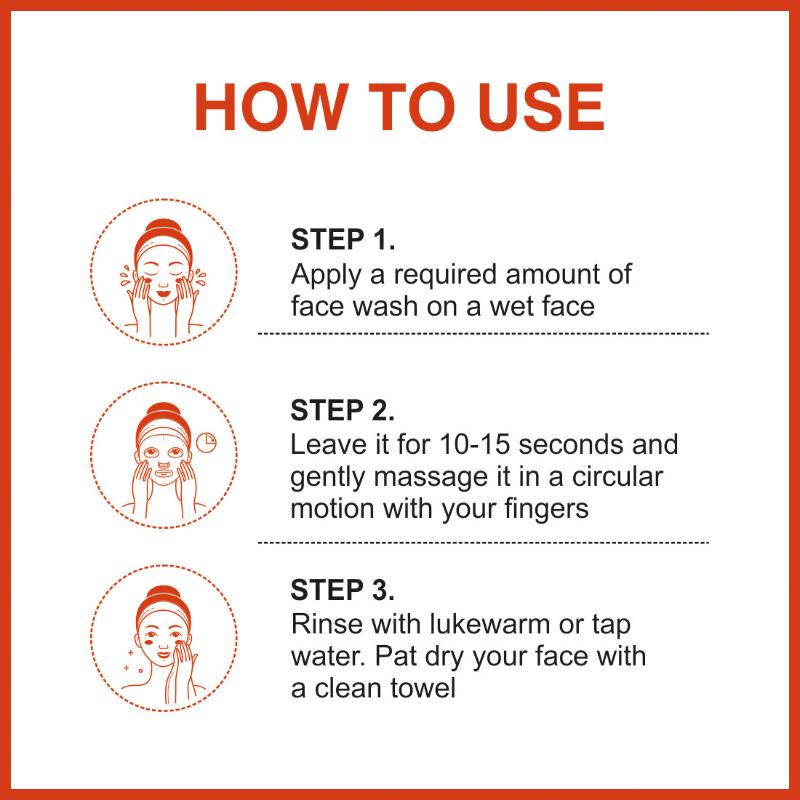 HOW TO USE

STEP 1.
Apply a required amount of face wash on a wet face

STEP 2.
Leave it for 10-15 seconds and gently massage it in a circular motion with your fingers

STEP 3.
Rinse with lukewarm or tap water. Pat dry your face with a clean towel