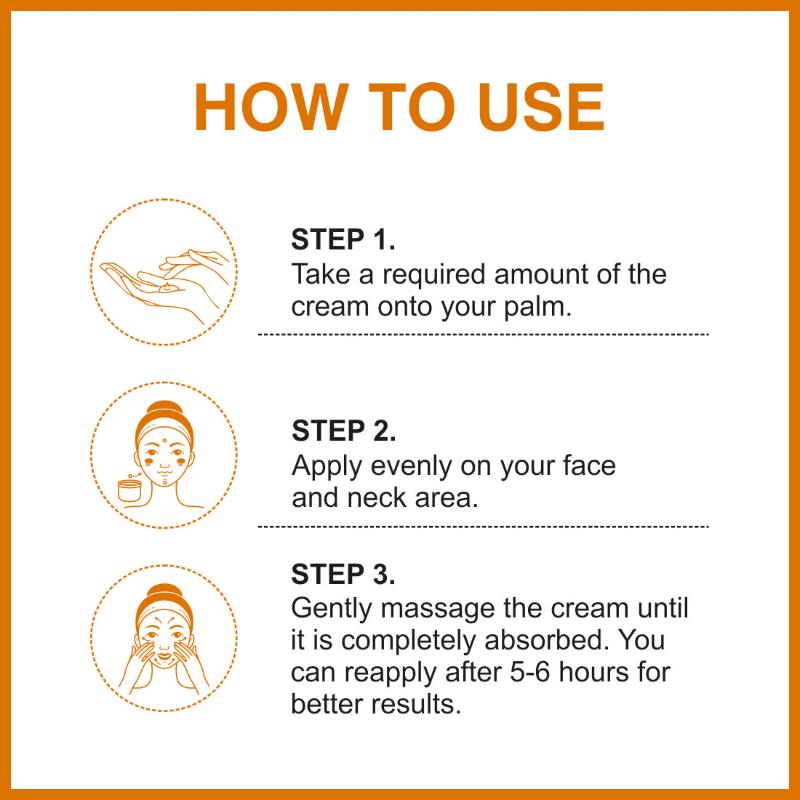 HOW TO USE

STEP 1.
Take a required amount of the cream onto your palm.

STEP 2.
Apply evenly on your face and neck area.

STEP 3.
Gently massage the cream until it is completely absorbed. You can reapply after 5-6 hours for better results.