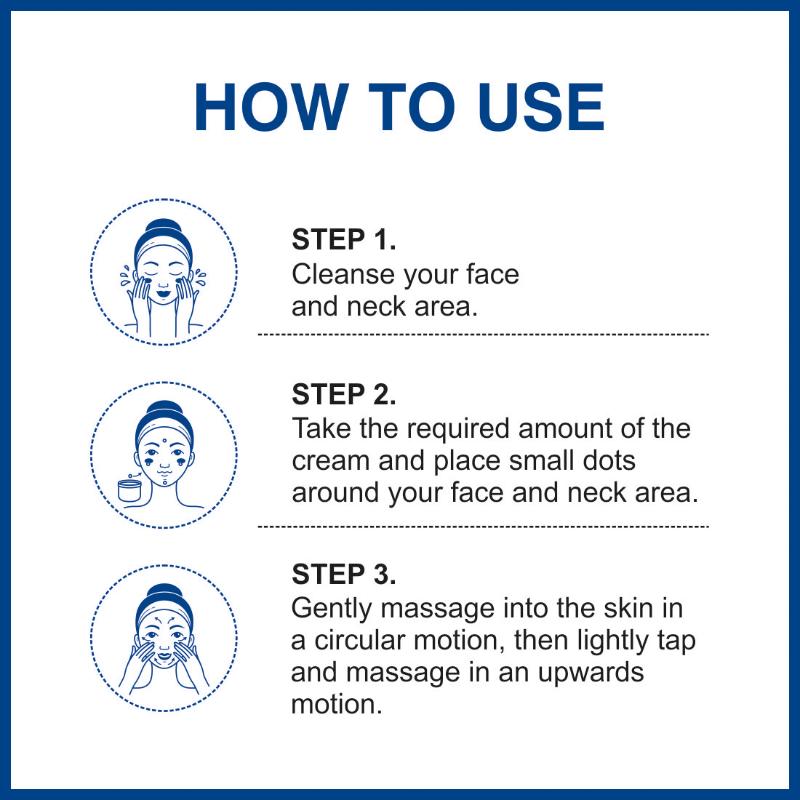 HOW TO USE

STEP 1.
Cleanse your face and neck area.

STEP 2.
Take the required amount of the cream and place small dots around your face and neck area.

STEP 3.
Gently massage into the skin in a circular motion, then lightly tap and massage in an upwards motion.