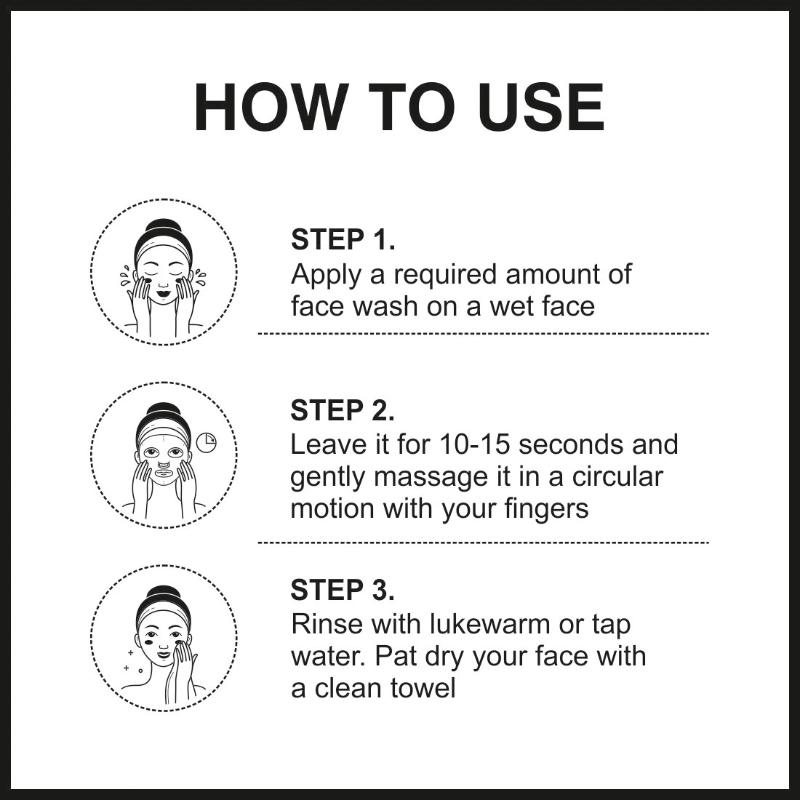 HOW TO USE

STEP 1.
Apply a required amount of face wash on a wet face

STEP 2.
Leave it for 10-15 seconds and gently massage it in a circular motion with your fingers

STEP 3.
Rinse with lukewarm or tap water. Pat dry your face with a clean towel