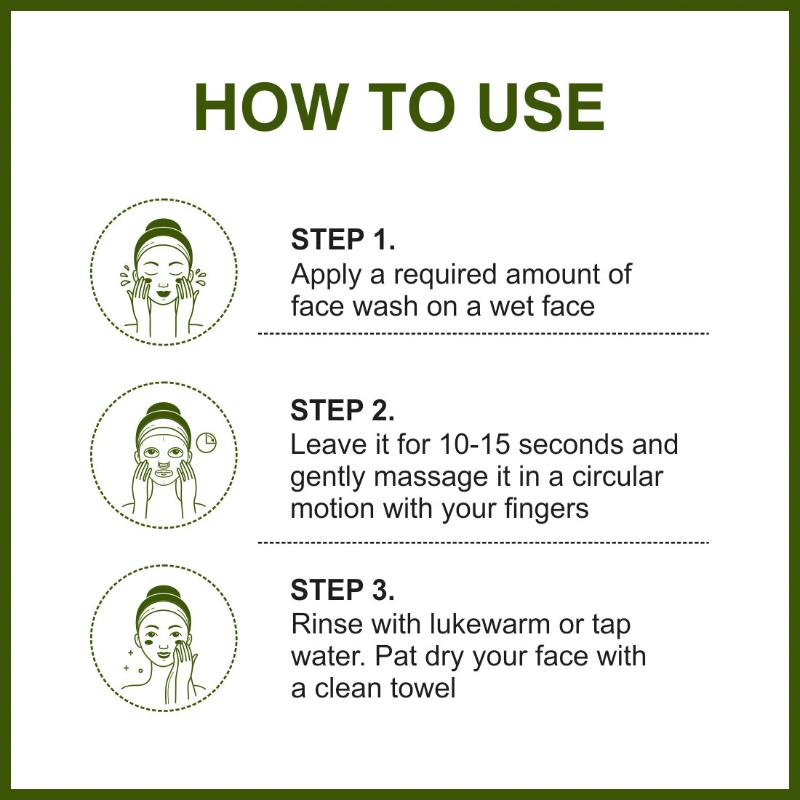 HOW TO USE

STEP 1.
Apply a required amount of face wash on a wet face

STEP 2.
Leave it for 10-15 seconds and gently massage it in a circular motion with your fingers

STEP 3.
Rinse with lukewarm or tap water. Pat dry your face with a clean towel