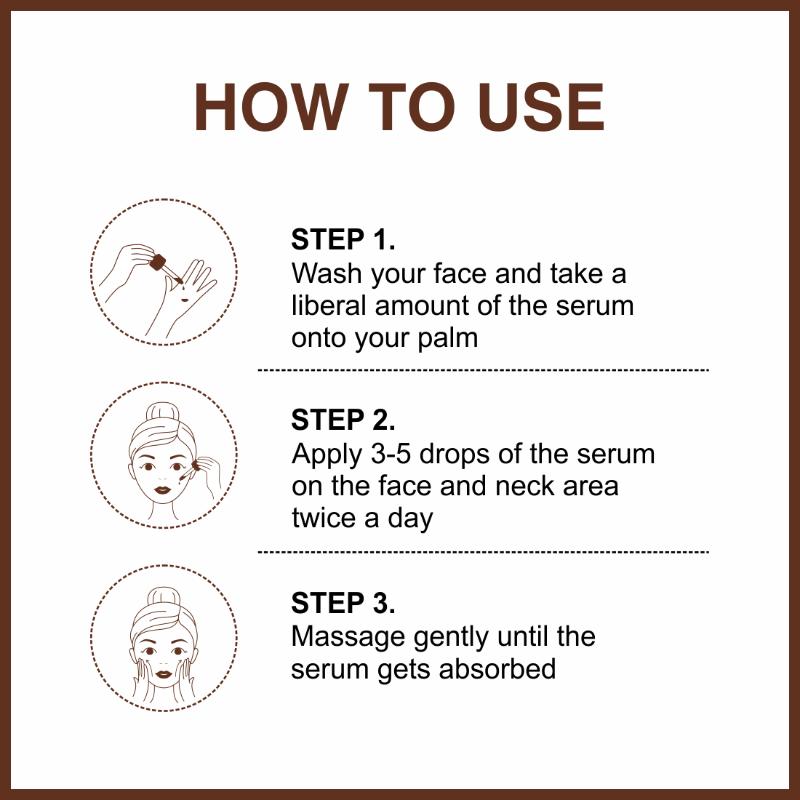 HOW TO USE

STEP 1.
Wash your face and take a liberal amount of the serum onto your palm

STEP 2.
Apply 3-5 drops of the serum on the face and neck area twice a day

STEP 3.
Massage gently until the serum gets absorbed