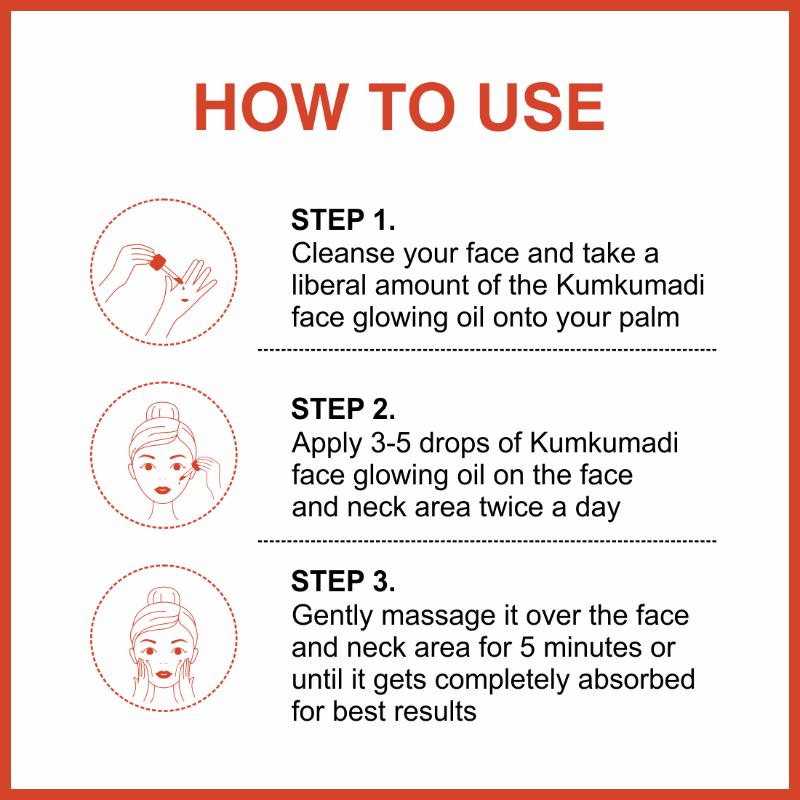 HOW TO USE

STEP 1.
Cleanse your face and take a liberal amount of the Kumkumadi face glowing oil onto your palm

STEP 2.
Apply 3-5 drops of Kumkumadi face glowing oil on the face and neck area twice a day

STEP 3.
Gently massage it over the face and neck area for 5 minutes or until it gets completely absorbed for best results