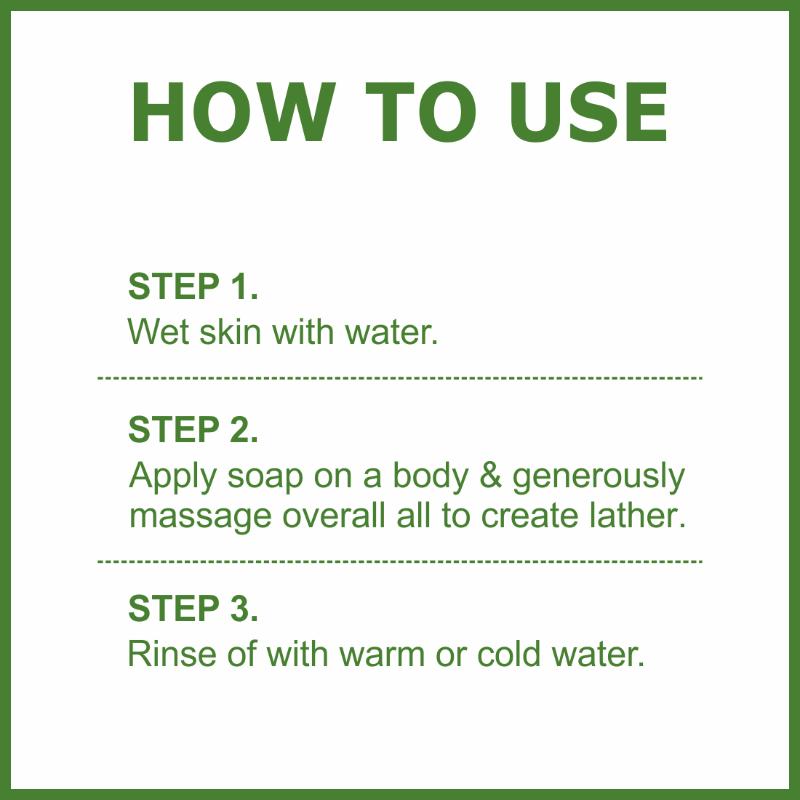 HOW TO USE

STEP 1.
Wet skin with water.

STEP 2.
Apply soap on a body & generously massage overall all to create lather.

STEP 3.
Rinse of with warm or cold water.