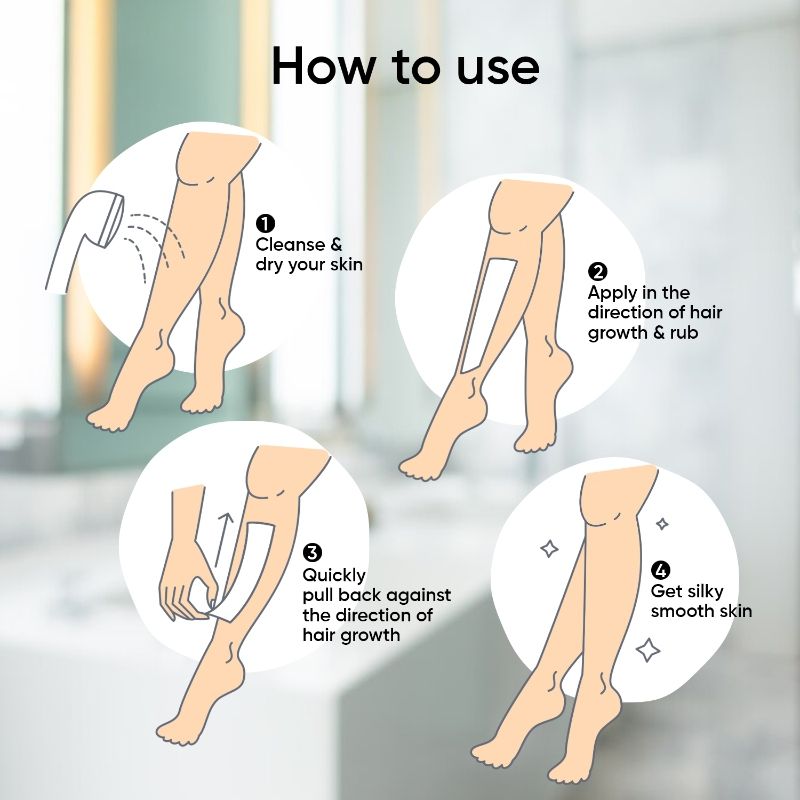 How to use

1
Cleanse & dry your skin

2
Apply in the direction of hair growth & rub

3
Quickly pull back against the direction of hair growth

4
Get silky smooth skin