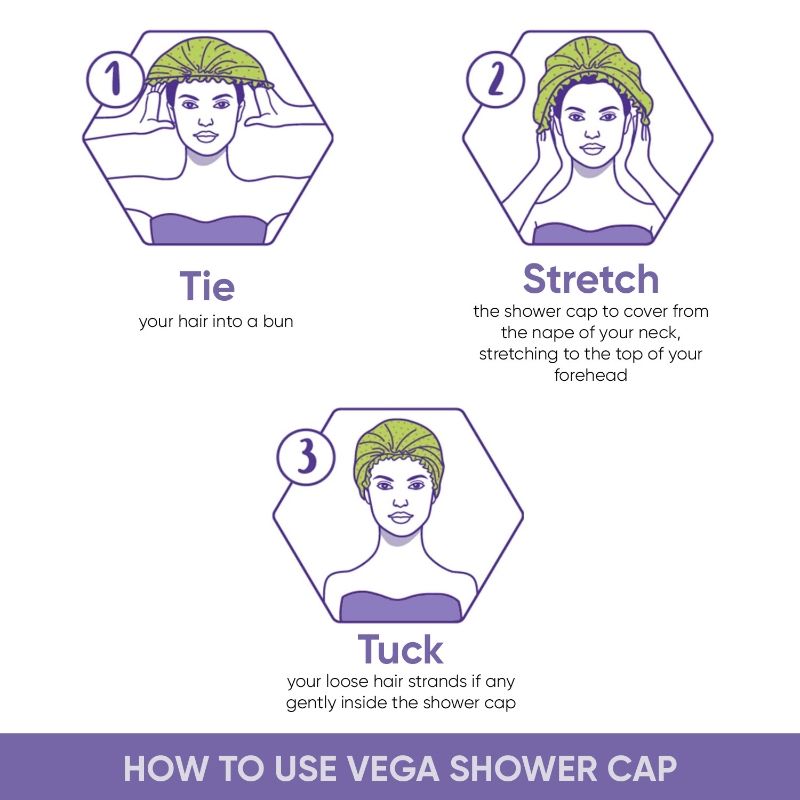 1

Tie
your hair into a bun

2

Stretch
the shower cap to cover from the nape of your neck, stretching to the top of your forehead

3

Tuck
your loose hair strands if any gently inside the shower cap

HOW TO USE VEGA SHOWER CAP