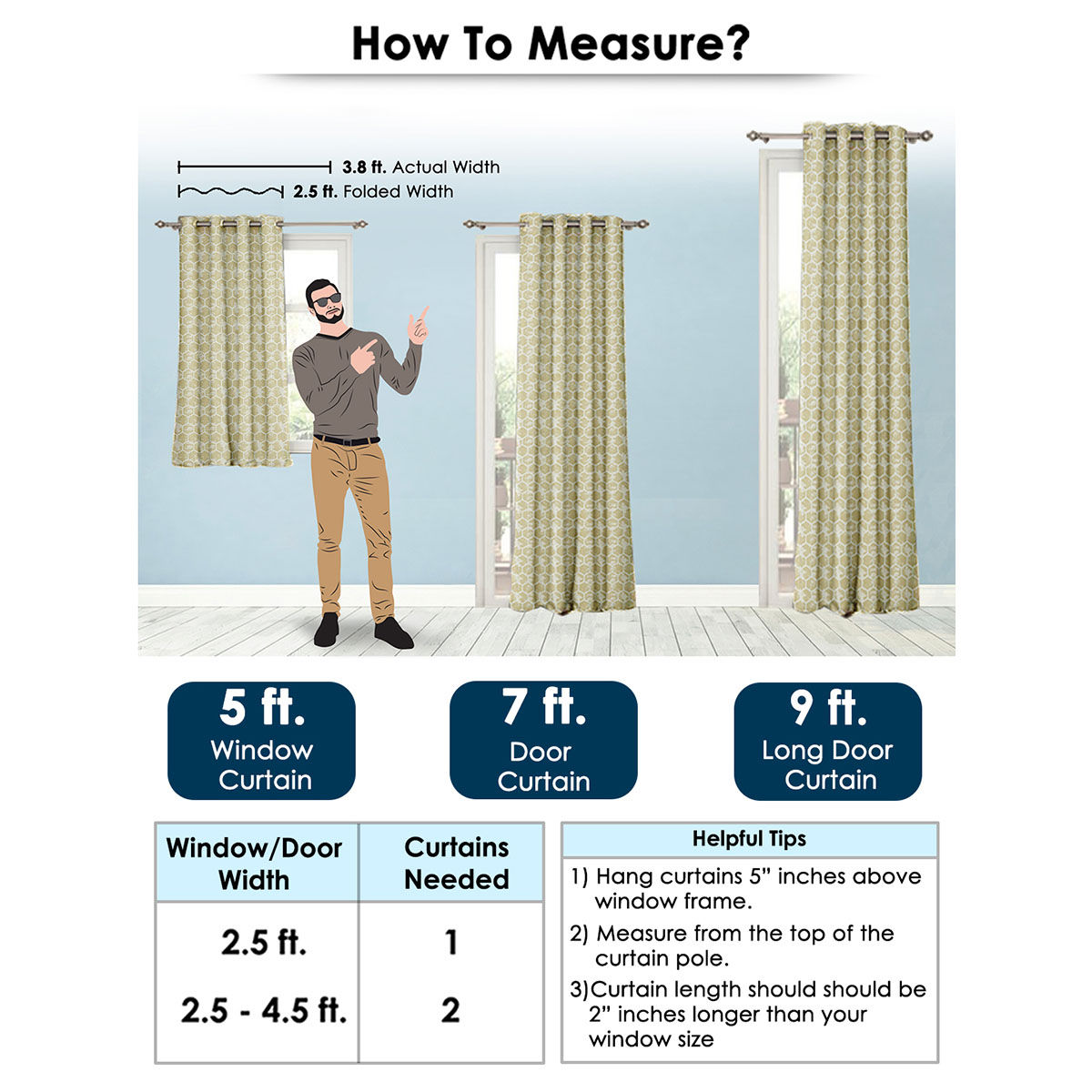 How To Measure?

3.8 ft. Actual Width
2.5 ft. Folded Width

5 ft.
Window Curtain

7 ft.
Door Curtain

9 ft.
Long Door Curtain

| Window/Door Width | Curtains Needed |
|---|---|
| 2.5 ft. | 1 |
| 2.5 - 4.5 ft. | 2 |

Helpful Tips

1) Hang curtains 5" inches above window frame.

2) Measure from the top of the curtain pole.

3)Curtain length should should be 2" inches longer than your window size