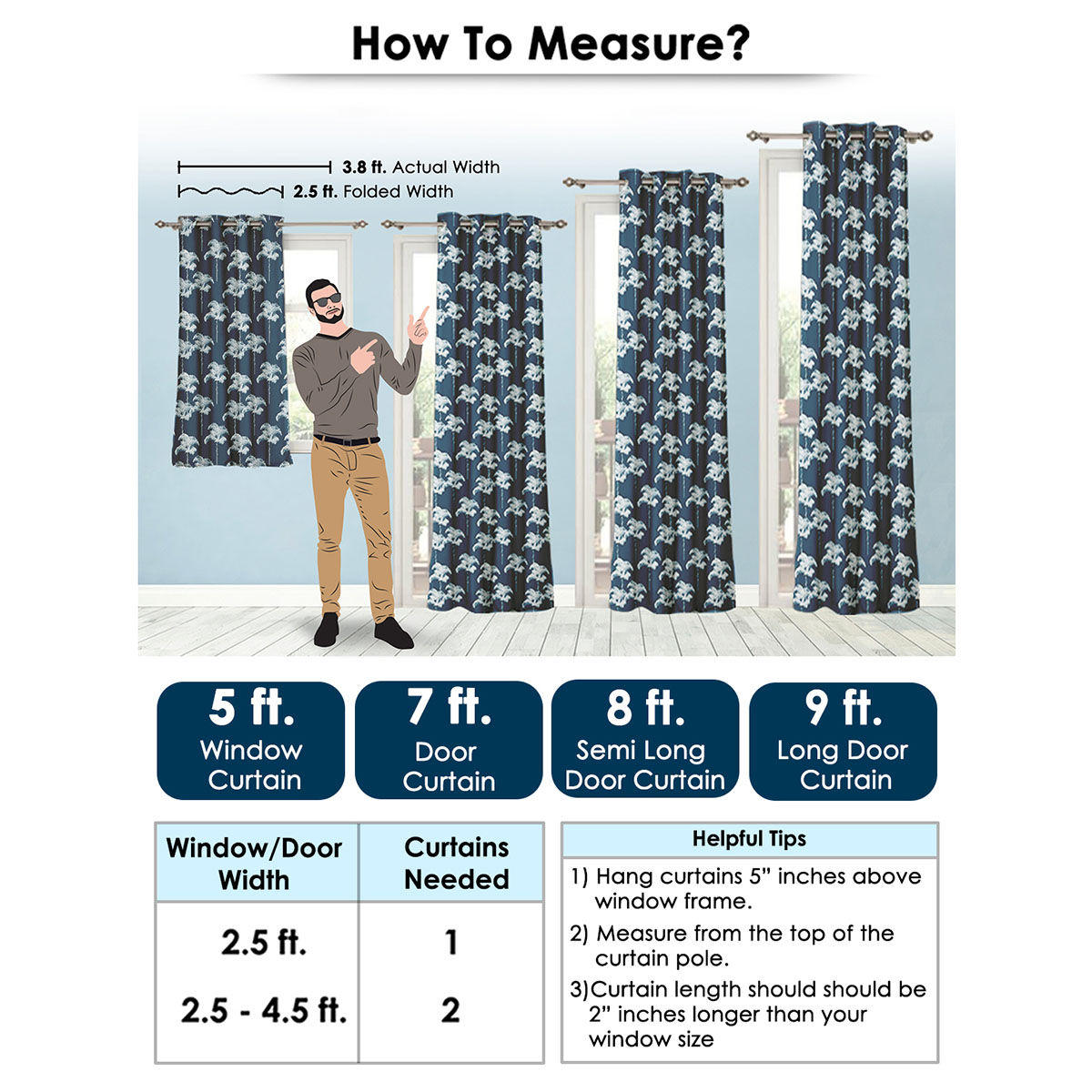 How To Measure?

3.8 ft. Actual Width
2.5 ft. Folded Width

5 ft. Window Curtain

7 ft. Door Curtain

8 ft. Semi Long Door Curtain

9 ft. Long Door Curtain

| Window/Door Width | Curtains Needed |
|---|---|
| 2.5 ft. | 1 |
| 2.5 - 4.5 ft. | 2 |

Helpful Tips

1) Hang curtains 5" inches above window frame.

2) Measure from the top of the curtain pole.

3)Curtain length should should be 2" inches longer than your window size