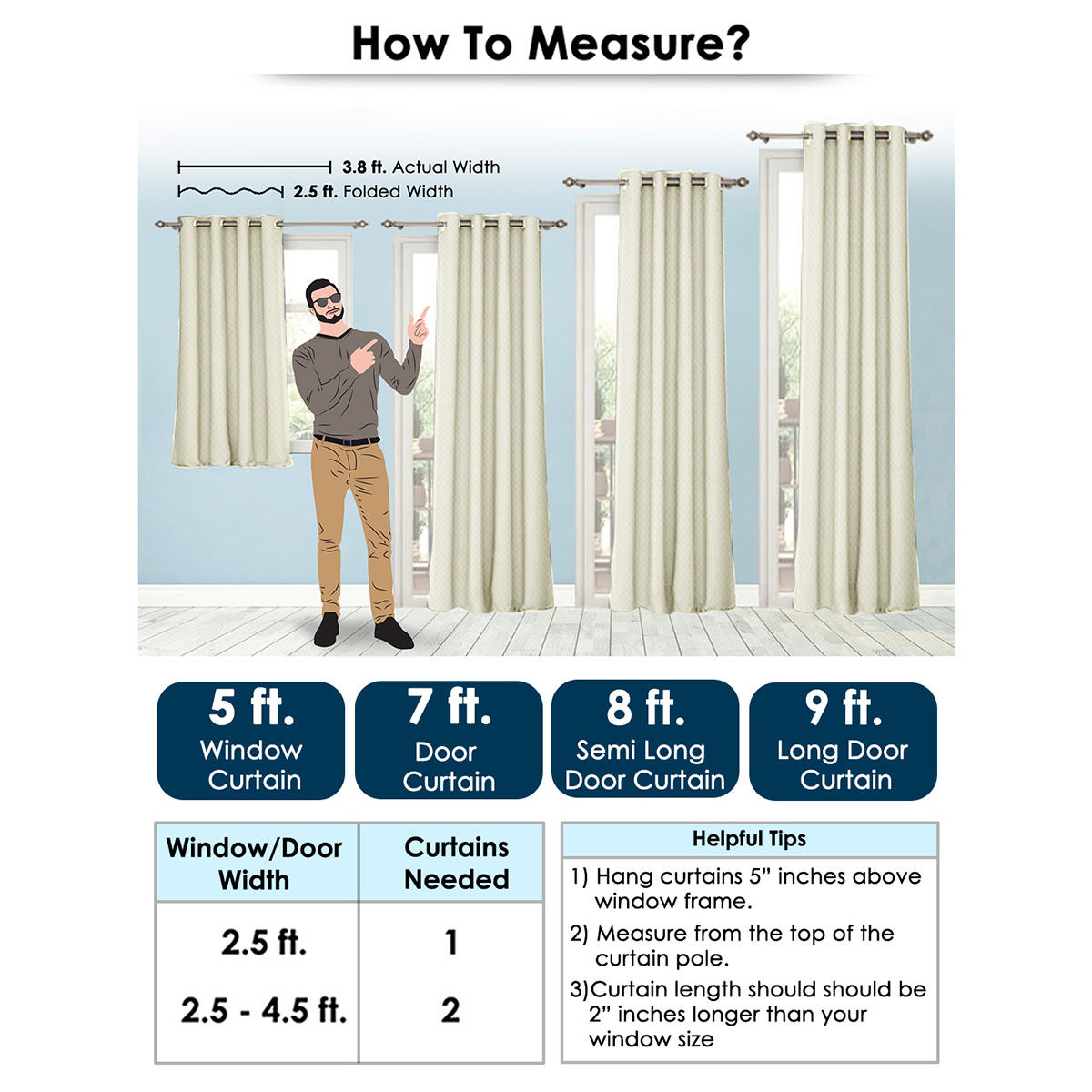 How To Measure?

3.8 ft. Actual Width
2.5 ft. Folded Width

5 ft.
Window Curtain

7 ft.
Door Curtain

8 ft.
Semi Long Door Curtain

9 ft.
Long Door Curtain

| Window/Door Width | Curtains Needed |
|---|---|
| 2.5 ft. | 1 |
| 2.5 - 4.5 ft. | 2 |

Helpful Tips
1) Hang curtains 5" inches above window frame.
2) Measure from the top of the curtain pole.
3)Curtain length should should be 2" inches longer than your window size