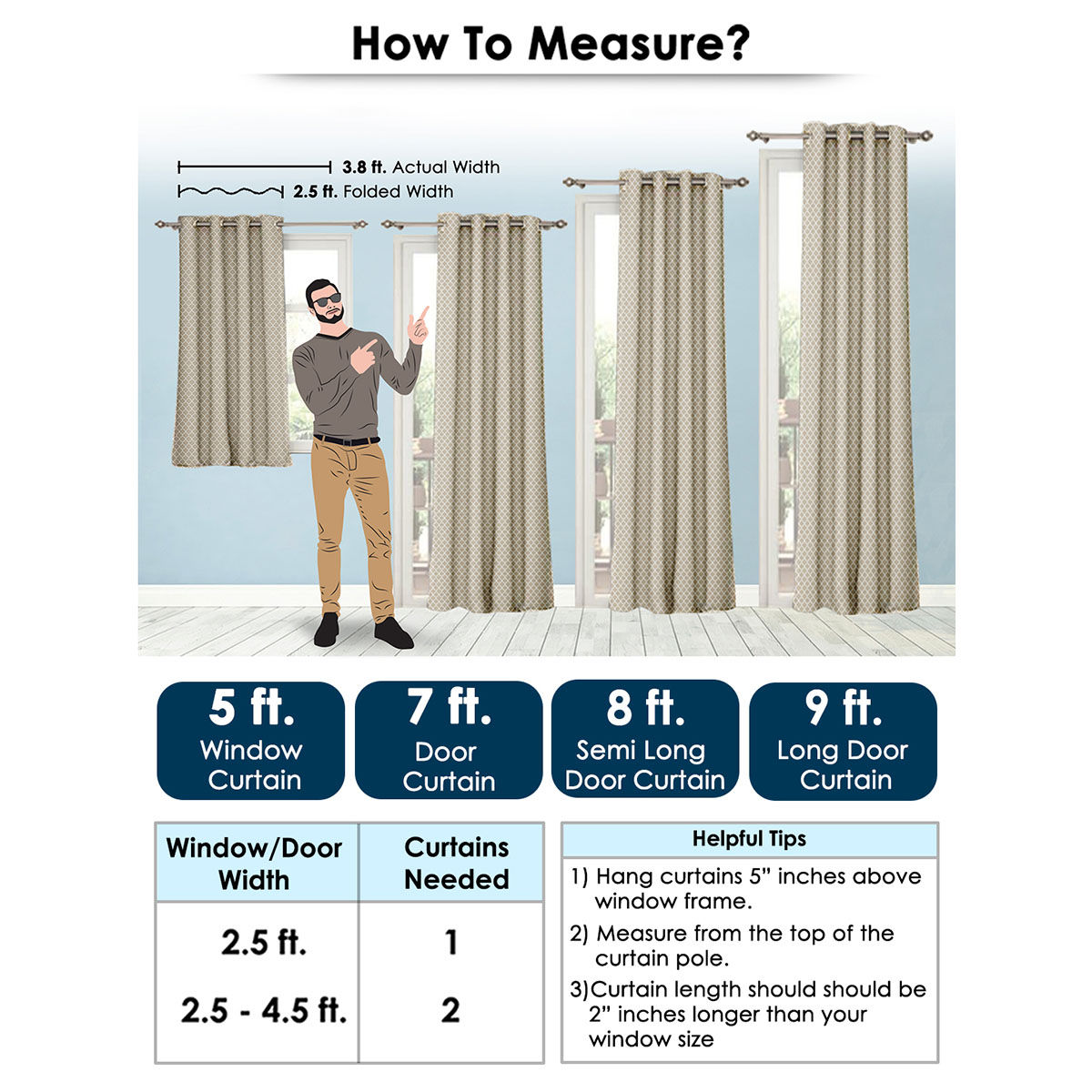 How To Measure?

3.8 ft. Actual Width
2.5 ft. Folded Width

5 ft.
Window Curtain

7 ft.
Door Curtain

8 ft.
Semi Long Door Curtain

9 ft.
Long Door Curtain

| Window/Door Width | Curtains Needed |
|---|---|
| 2.5 ft. | 1 |
| 2.5 - 4.5 ft. | 2 |

Helpful Tips

1) Hang curtains 5" inches above window frame.

2) Measure from the top of the curtain pole.

3)Curtain length should should be 2" inches longer than your window size