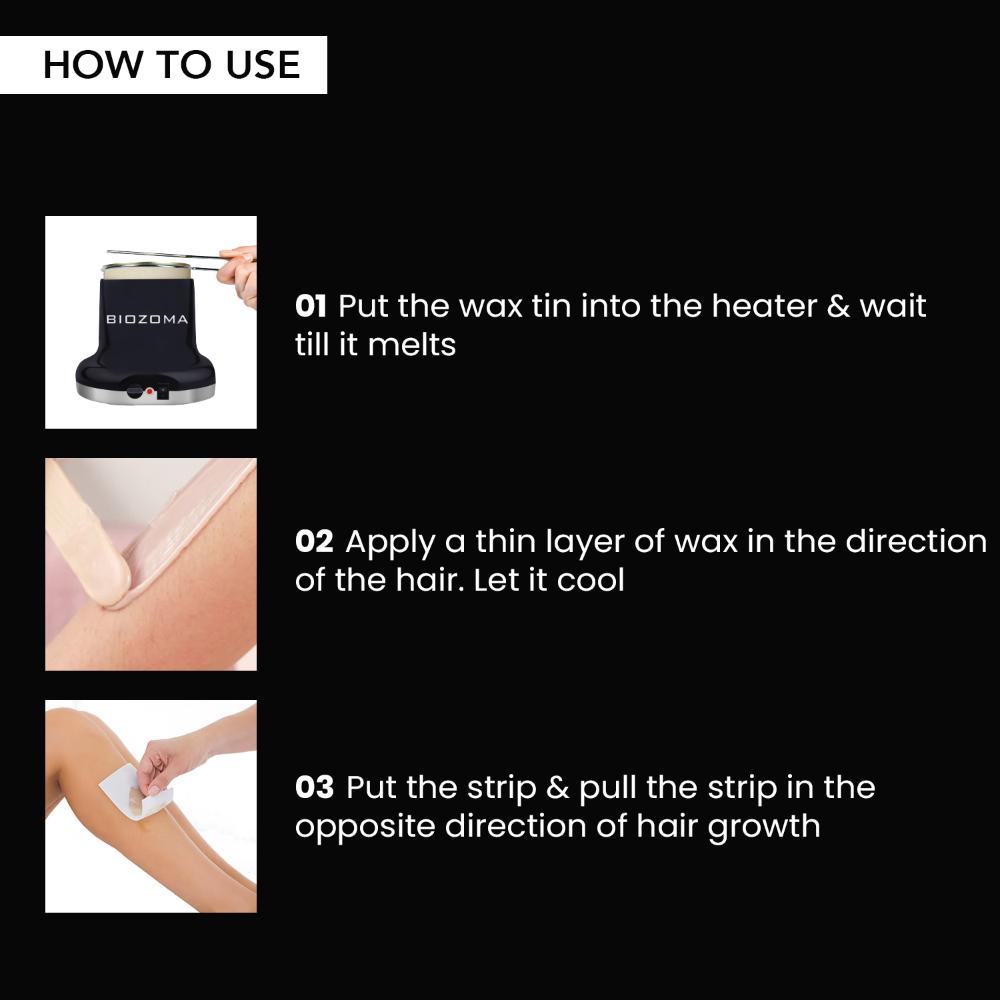 HOW TO USE

BIOZOMA

01 Put the wax tin into the heater & wait till it melts

02 Apply a thin layer of wax in the direction of the hair. Let it cool

03 Put the strip & pull the strip in the opposite direction of hair growth