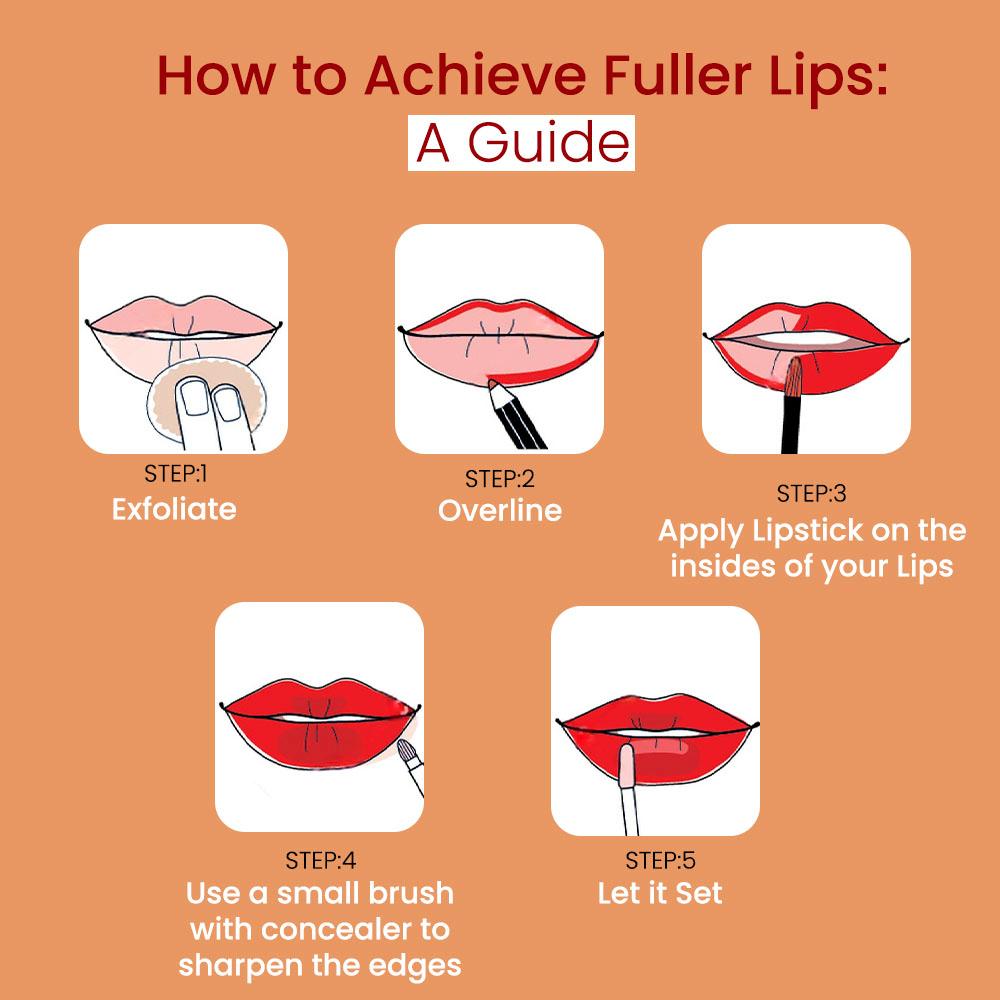 How to Achieve Fuller Lips:
A Guide

STEP:1
Exfoliate

STEP:2
Overline

STEP:3
Apply Lipstick on the insides of your Lips

STEP:4
Use a small brush with concealer to sharpen the edges

STEP:5
Let it Set