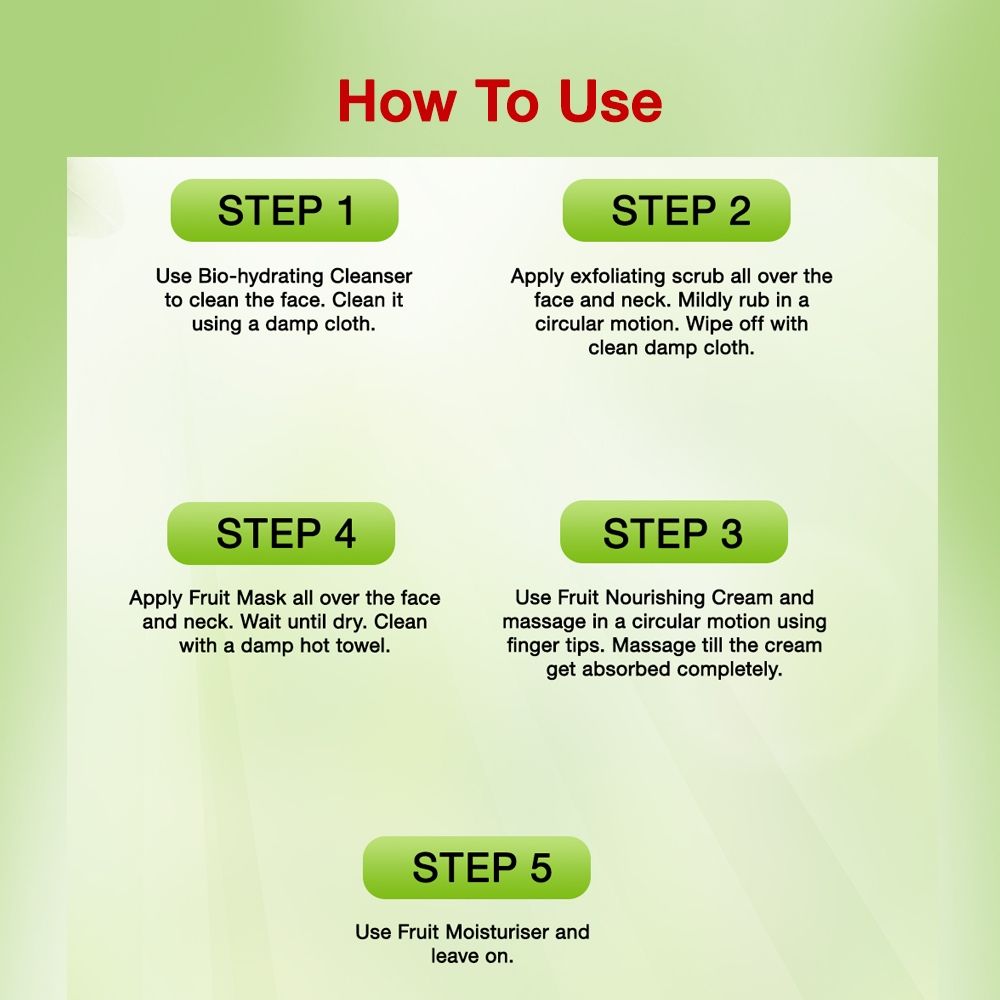 How To Use

STEP 1

Use Bio-hydrating Cleanser to clean the face. Clean it using a damp cloth.

STEP 2

Apply exfoliating scrub all over the face and neck. Mildly rub in a circular motion. Wipe off with clean damp cloth.

STEP 4

Apply Fruit Mask all over the face and neck. Wait until dry. Clean with a damp hot towel.

STEP 3

Use Fruit Nourishing Cream and massage in a circular motion using finger tips. Massage till the cream get absorbed completely.

STEP 5

Use Fruit Moisturiser and leave on.