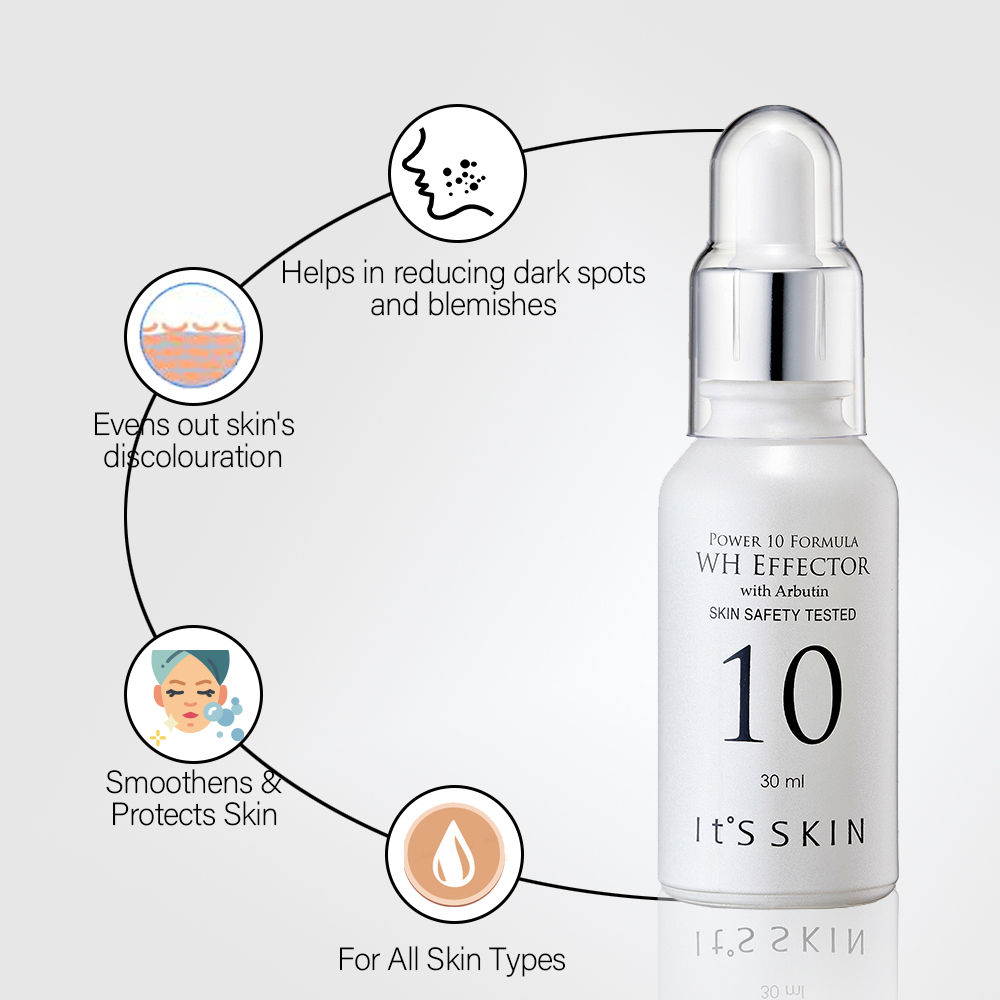 Helps in reducing dark spots and blemishes

Evens out skin's discolouration

Smoothens & Protects Skin

For All Skin Types

POWER 10 FORMULA
WH EFFECTOR
with Arbutin
SKIN SAFETY TESTED
10
30 ml
It'S SKIN