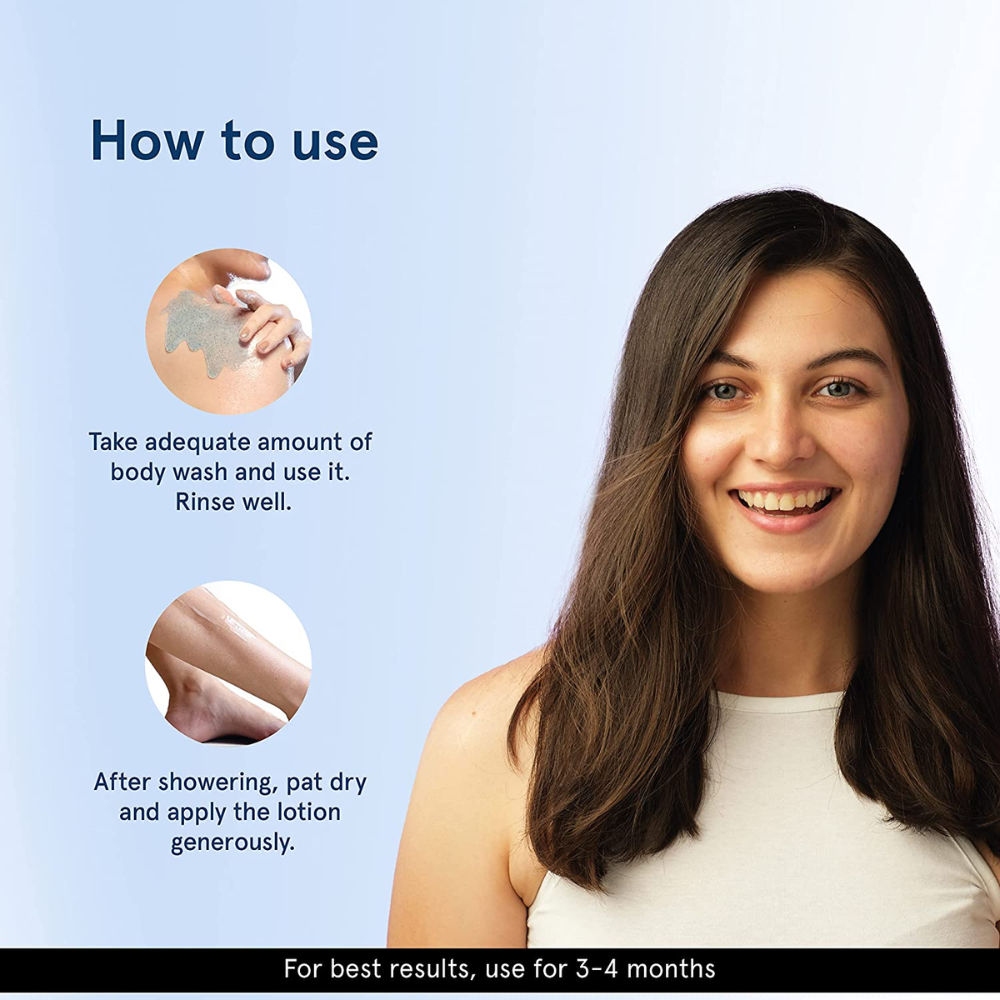 How to use

Take adequate amount of body wash and use it. Rinse well.

After showering, pat dry and apply the lotion generously.

For best results, use for 3-4 months