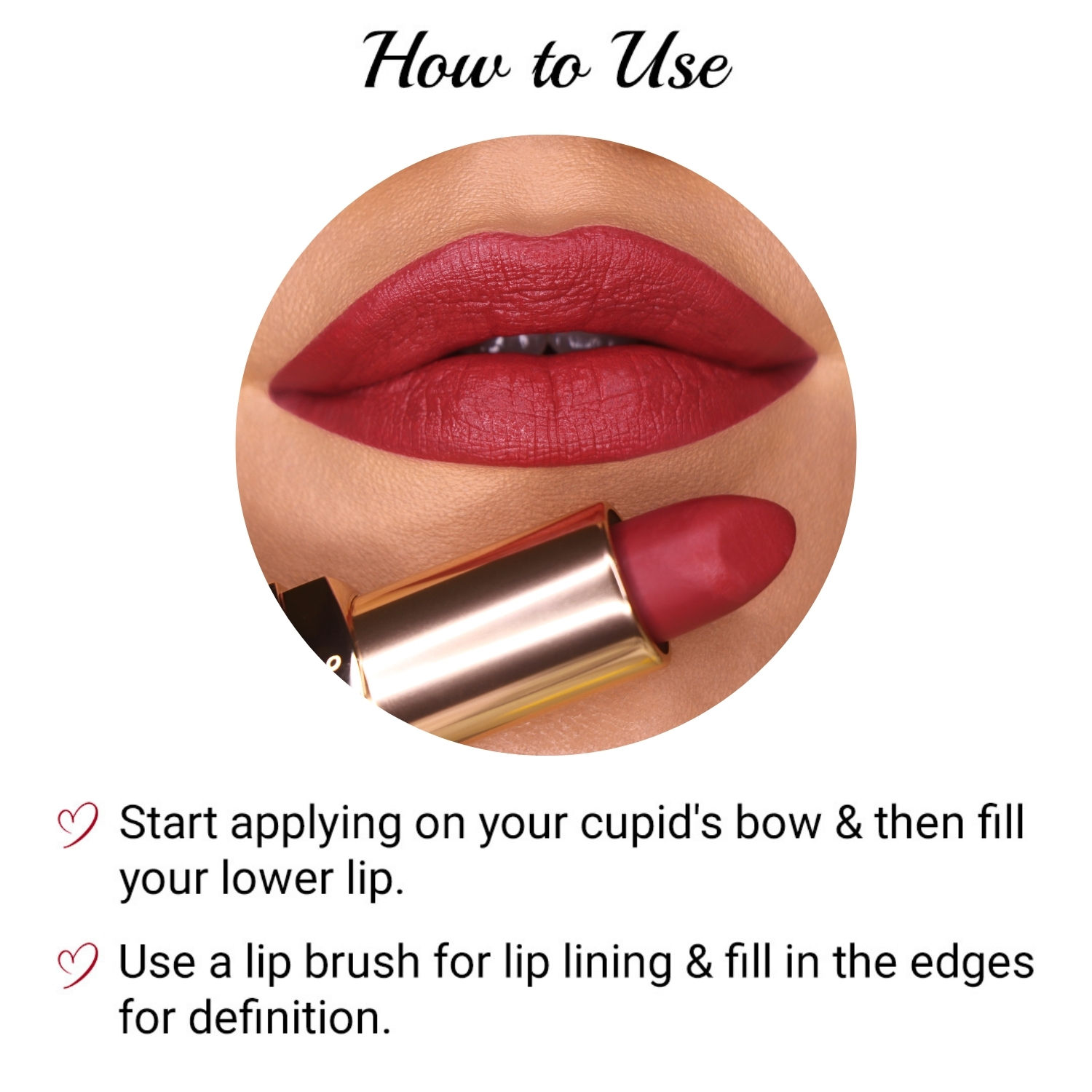 How to Use

Start applying on your cupid's bow & then fill your lower lip.

Use a lip brush for lip lining & fill in the edges for definition.