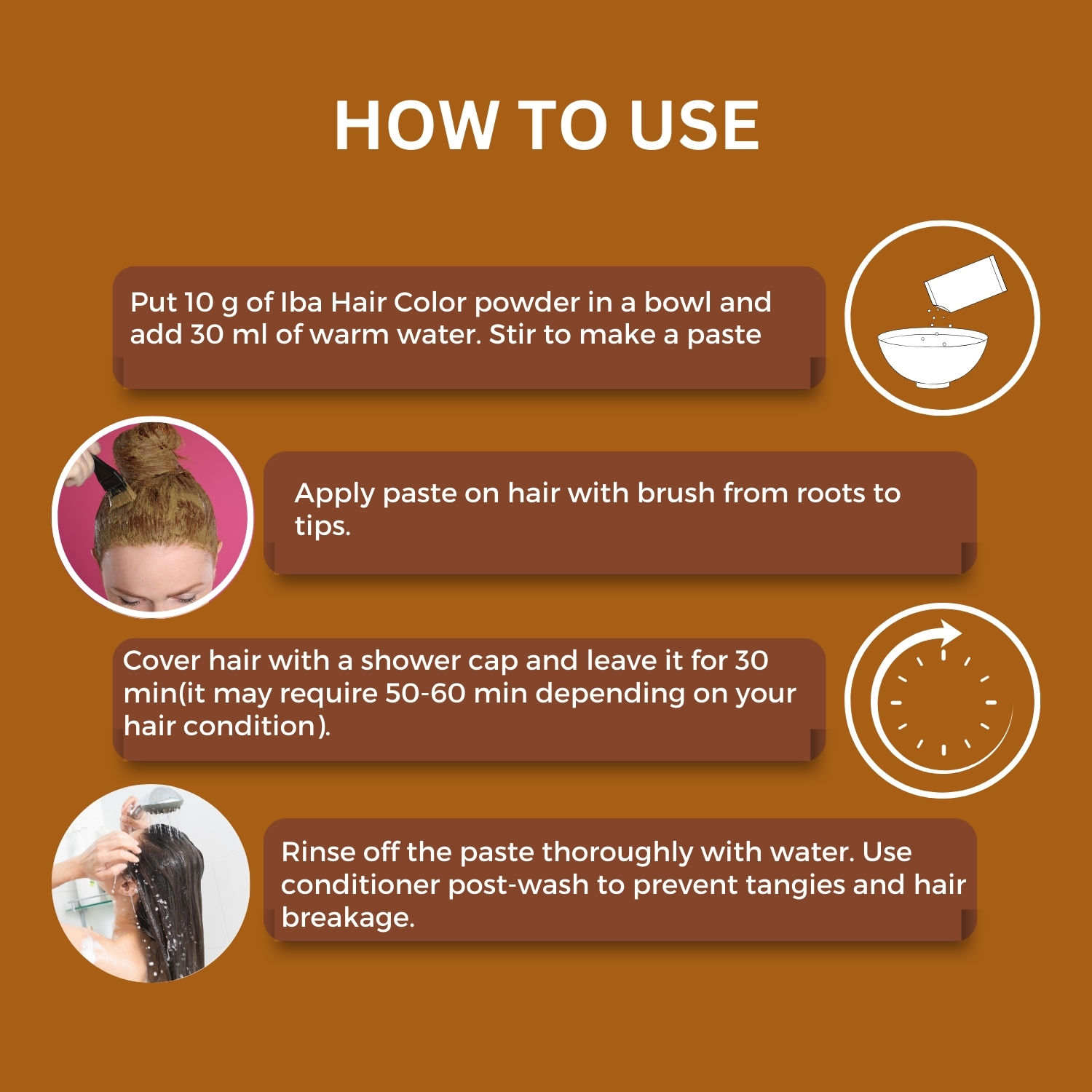 HOW TO USE

Put 10 g of Iba Hair Color powder in a bowl and add 30 ml of warm water. Stir to make a paste

Apply paste on hair with brush from roots to tips.

Cover hair with a shower cap and leave it for 30 min(it may require 50-60 min depending on your hair condition).

Rinse off the paste thoroughly with water. Use conditioner post-wash to prevent tangies and hair breakage.