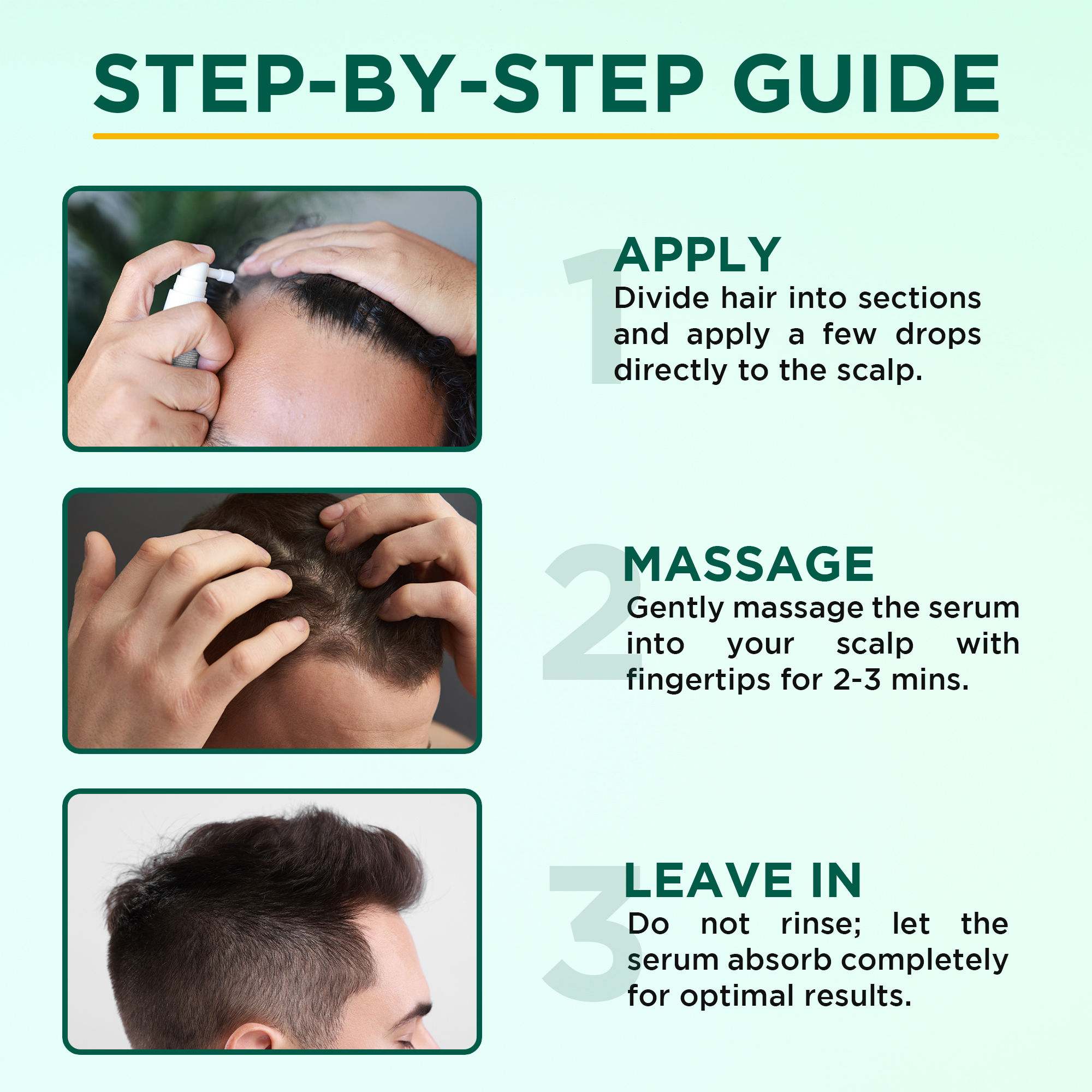 STEP-BY-STEP GUIDE

1
APPLY
Divide hair into sections and apply a few drops directly to the scalp.

2
MASSAGE
Gently massage the serum into your scalp with fingertips for 2-3 mins.

3
LEAVE IN
Do not rinse; let the serum absorb completely for optimal results.