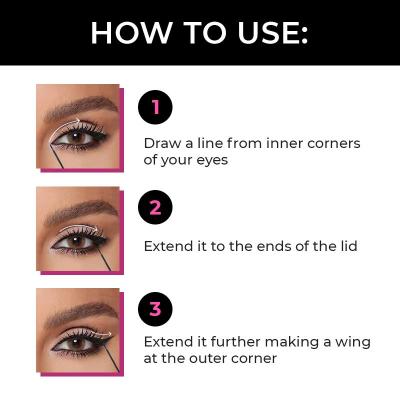 HOW TO USE:

1

Draw a line from inner corners of your eyes

2

Extend it to the ends of the lid

3

Extend it further making a wing at the outer corner