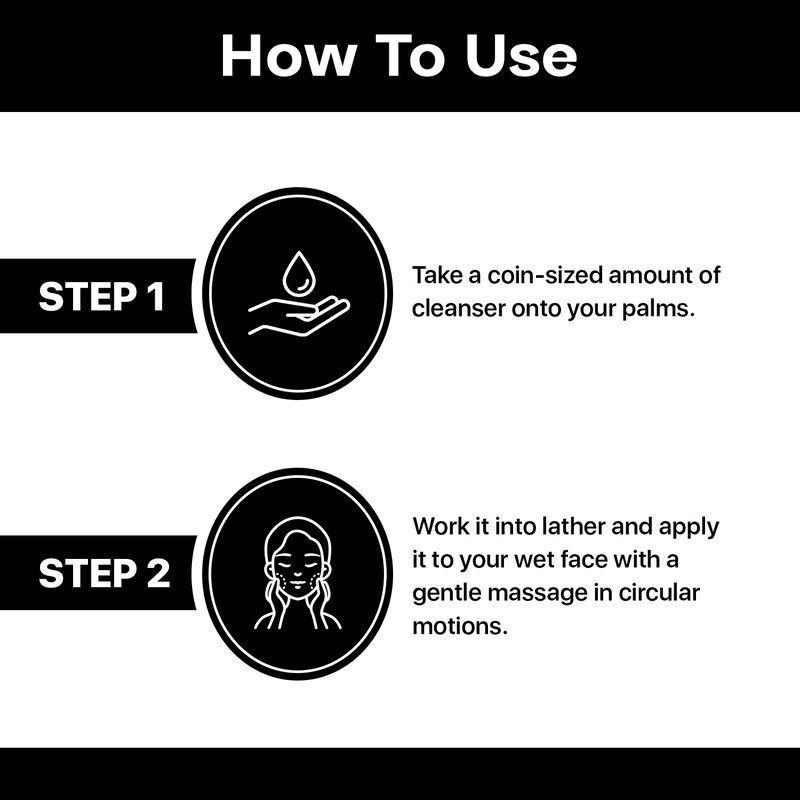 How To Use

STEP 1

Take a coin-sized amount of cleanser onto your palms.

STEP 2

Work it into lather and apply it to your wet face with a gentle massage in circular motions.