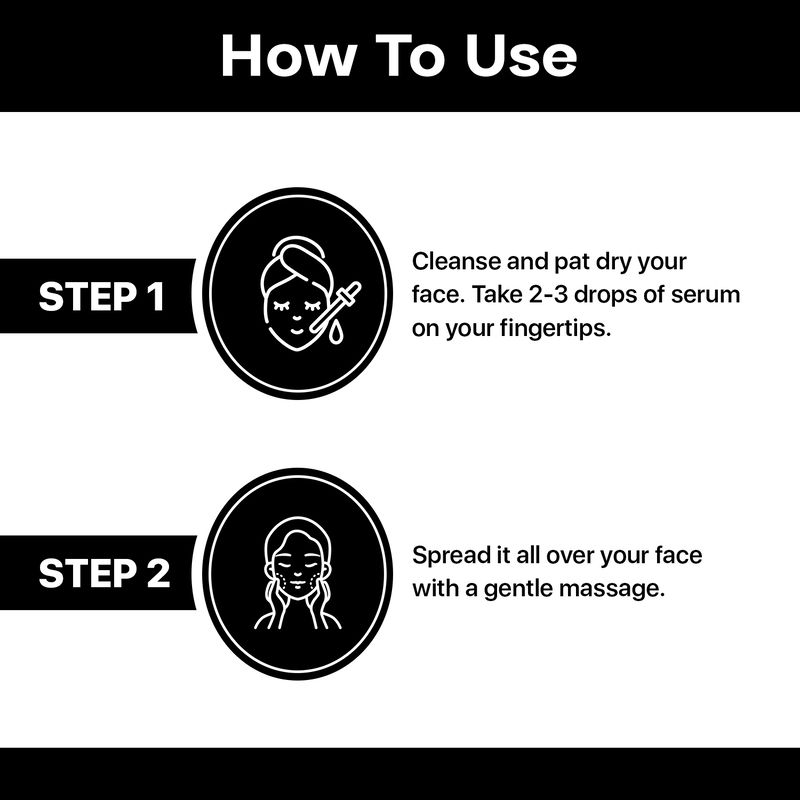 How To Use

STEP 1

Cleanse and pat dry your face. Take 2-3 drops of serum on your fingertips.

STEP 2

Spread it all over your face with a gentle massage.