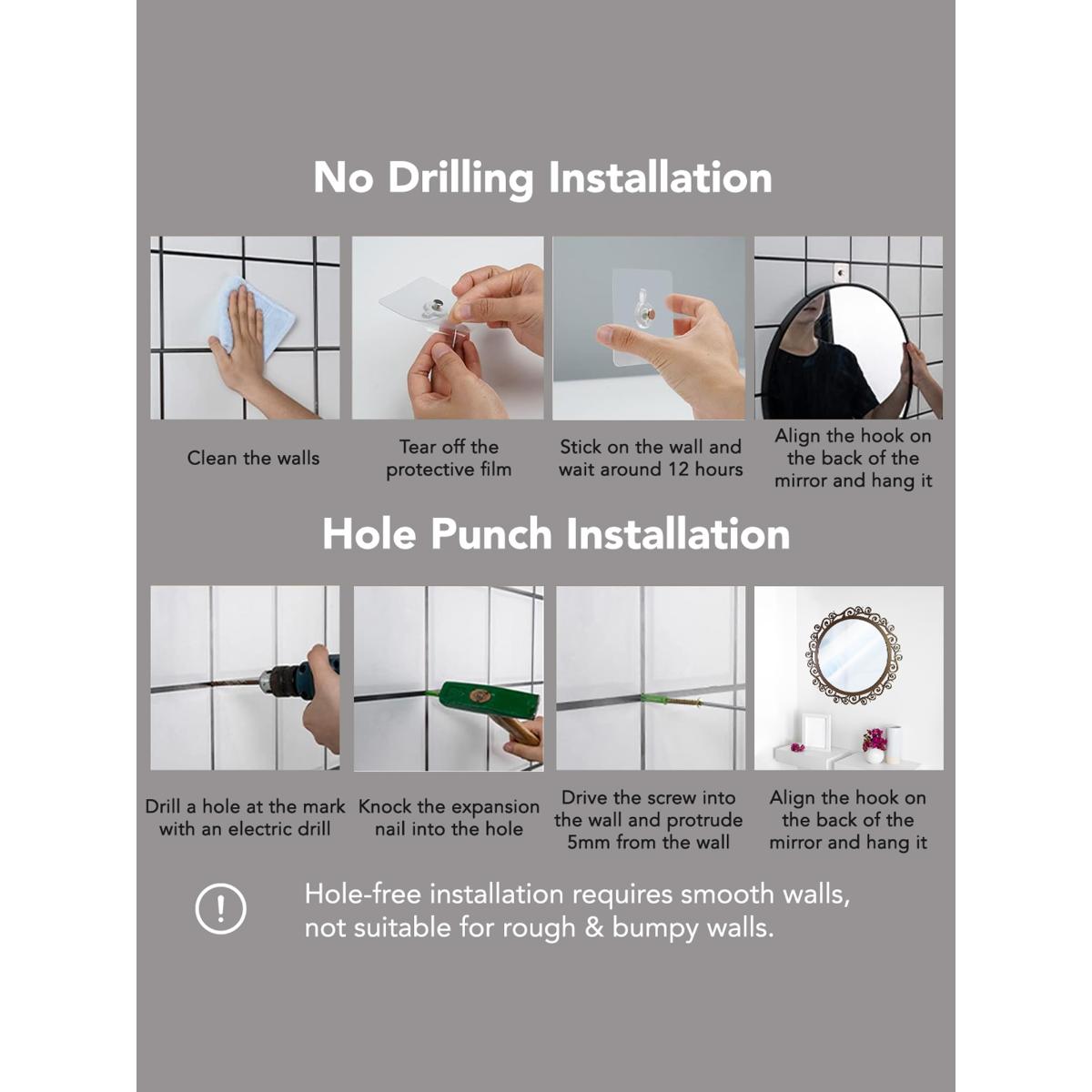 No Drilling Installation

Clean the walls

Tear off the protective film

Stick on the wall and wait around 12 hours

Align the hook on the back of the mirror and hang it

Hole Punch Installation

Drill a hole at the mark with an electric drill

Knock the expansion nail into the hole

Drive the screw into the wall and protrude 5mm from the wall

Align the hook on the back of the mirror and hang it

!

Hole-free installation requires smooth walls, not suitable for rough & bumpy walls.