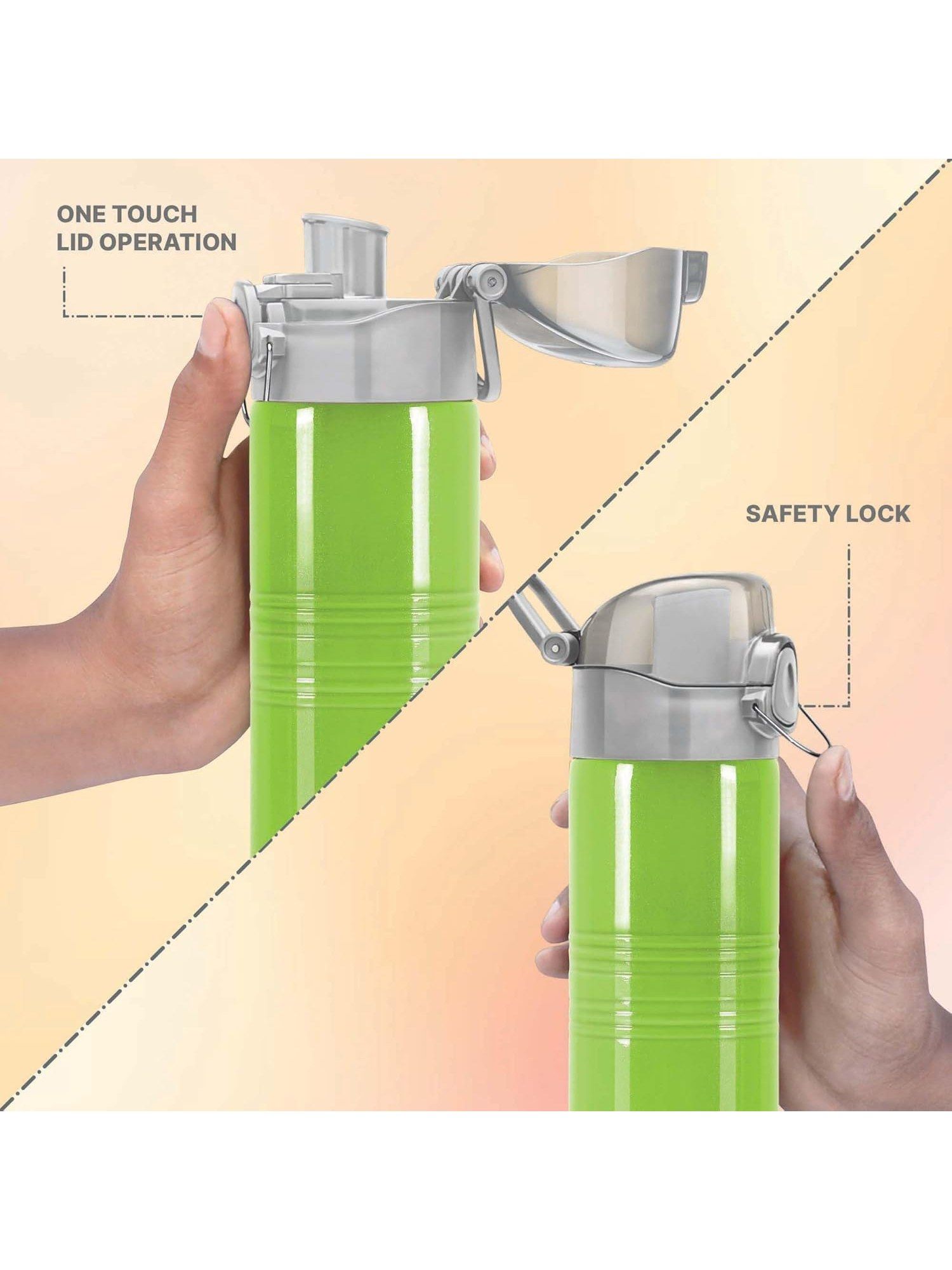 ONE TOUCH
LID OPERATION

SAFETY LOCK