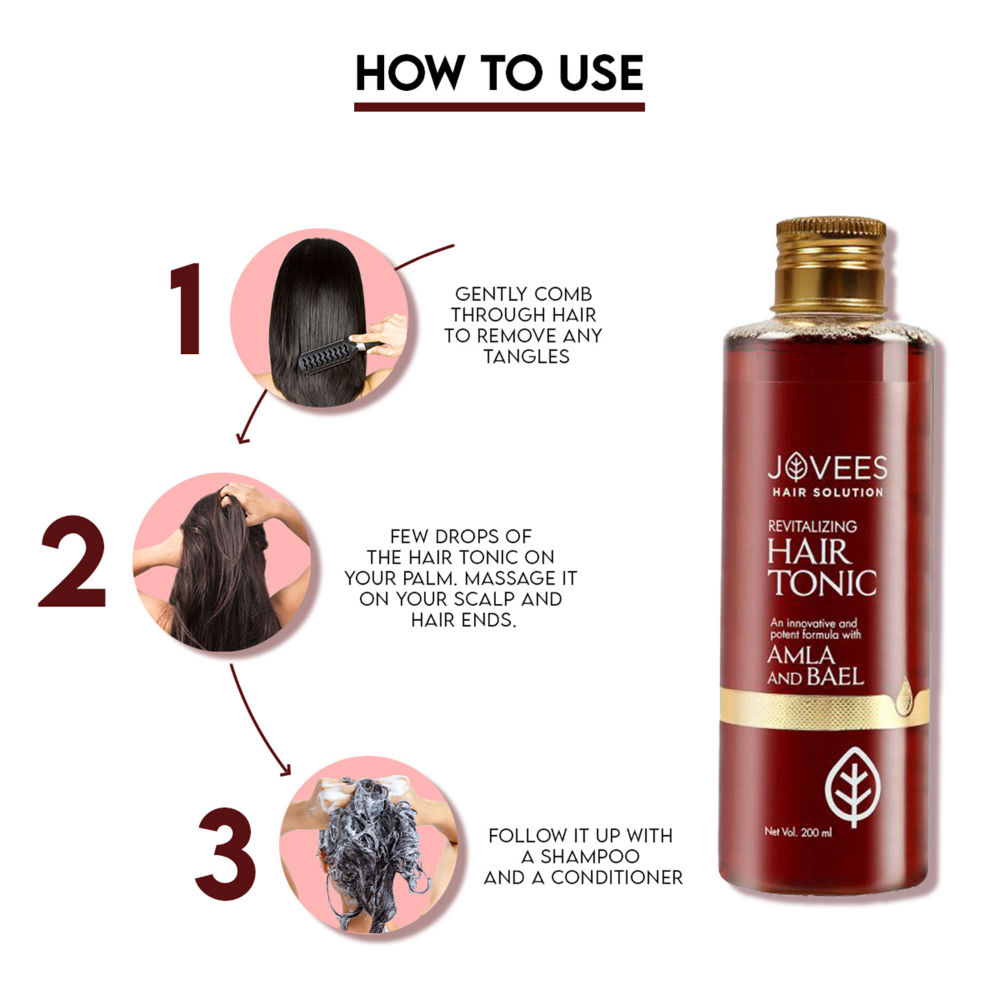 HOW TO USE

1

GENTLY COMB THROUGH HAIR TO REMOVE ANY TANGLES

2

FEW DROPS OF THE HAIR TONIC ON YOUR PALM. MASSAGE IT ON YOUR SCALP AND HAIR ENDS.

3

FOLLOW IT UP WITH A SHAMPOO AND A CONDITIONER

JOVEES
HAIR SOLUTION
REVITALIZING
HAIR TONIC
An innovative and potent formula with
AMLA AND BAEL
Net Vol. 200 ml