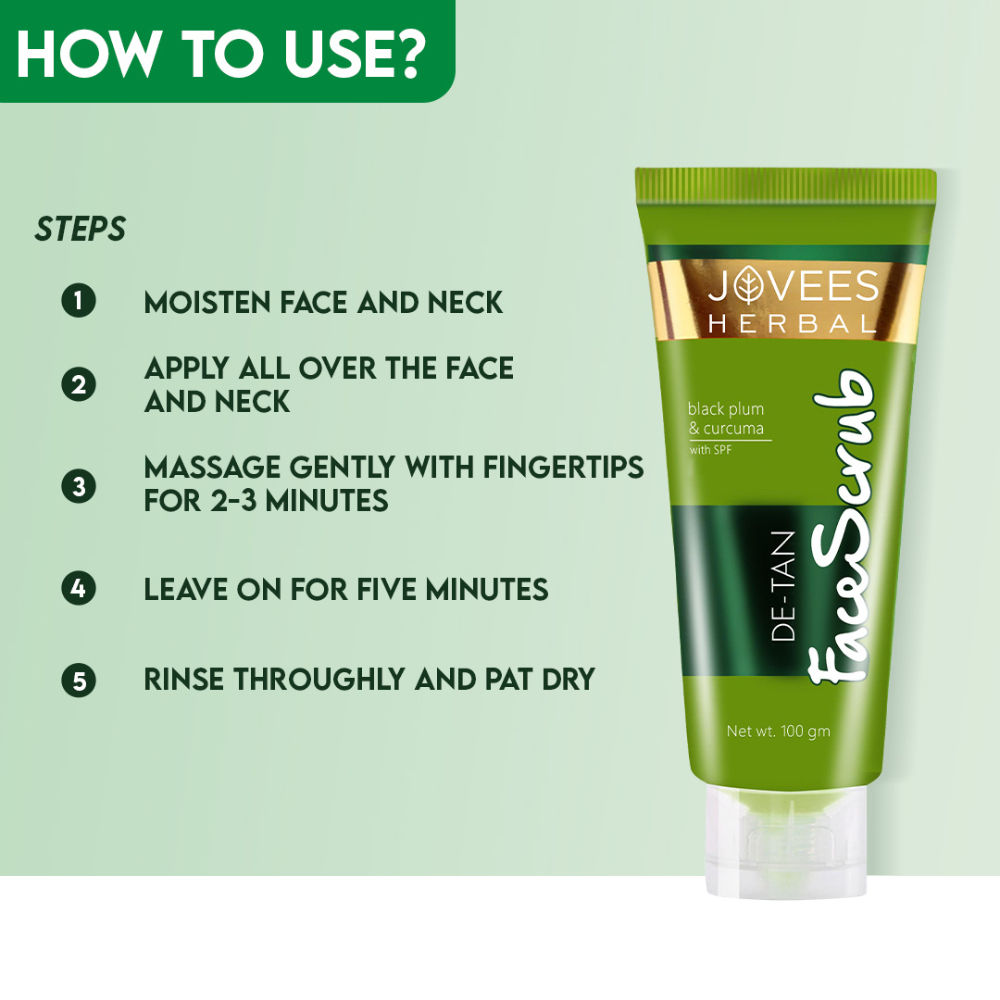 HOW TO USE?

STEPS

1 MOISTEN FACE AND NECK

2 APPLY ALL OVER THE FACE AND NECK

3 MASSAGE GENTLY WITH FINGERTIPS FOR 2-3 MINUTES

4 LEAVE ON FOR FIVE MINUTES

5 RINSE THROUGHLY AND PAT DRY

JOVEES HERBAL

black plum & curcuma with SPF

DE-TAN Face Scrub

Net wt. 100 gm