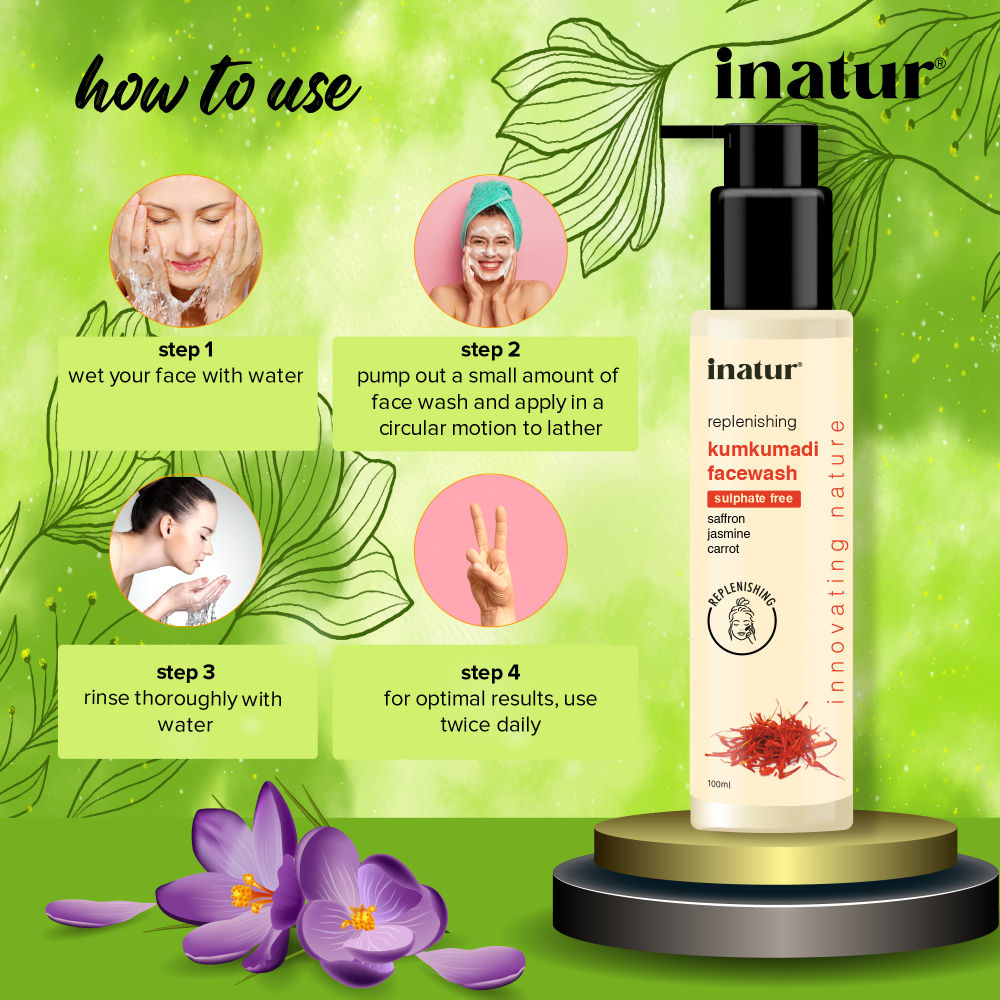 how to use

inatur®

step 1
wet your face with water

step 2
pump out a small amount of face wash and apply in a circular motion to lather

step 3
rinse thoroughly with water

step 4
for optimal results, use twice daily

inatur®
replenishing
kumkumadi facewash
sulphate free
saffron
jasmine
carrot
REPLENISHING
innovating nature
100ml