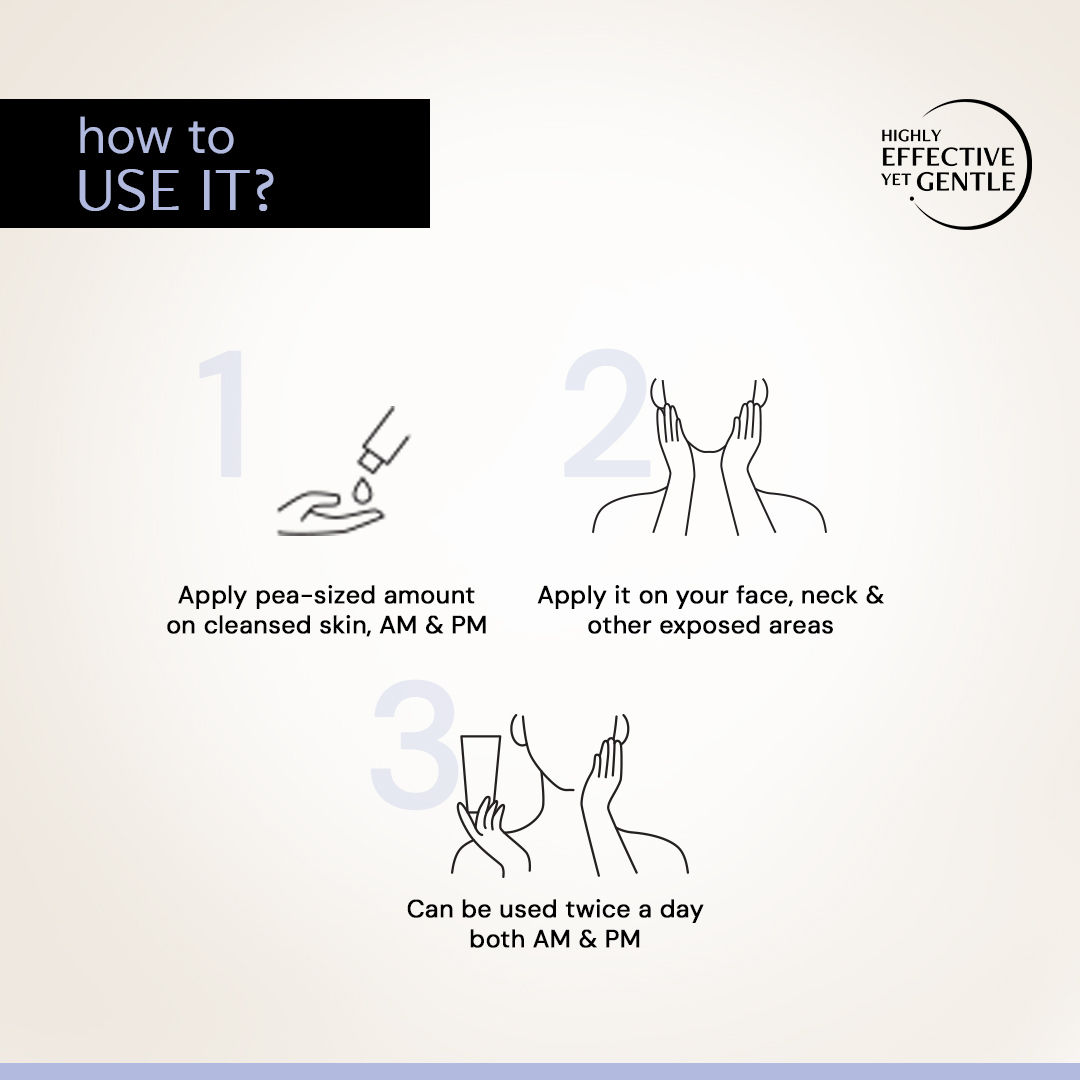 how to
USE IT?

HIGHLY
EFFECTIVE
YET GENTLE

1

Apply pea-sized amount on cleansed skin, AM & PM

2

Apply it on your face, neck & other exposed areas

3

Can be used twice a day both AM & PM