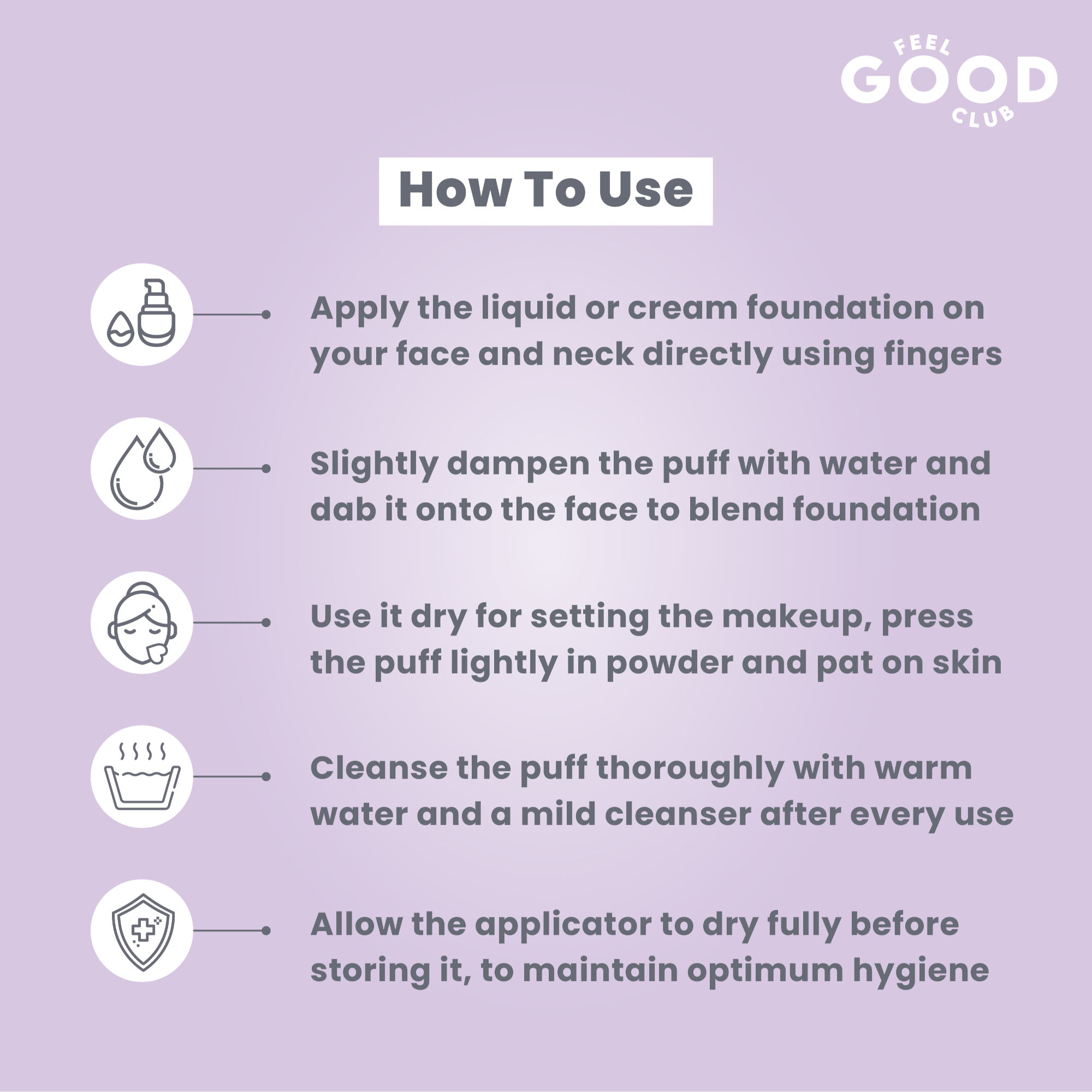 FEEL GOOD CLUB

How To Use

Apply the liquid or cream foundation on your face and neck directly using fingers

Slightly dampen the puff with water and dab it onto the face to blend foundation

Use it dry for setting the makeup, press the puff lightly in powder and pat on skin

Cleanse the puff thoroughly with warm water and a mild cleanser after every use

Allow the applicator to dry fully before storing it, to maintain optimum hygiene