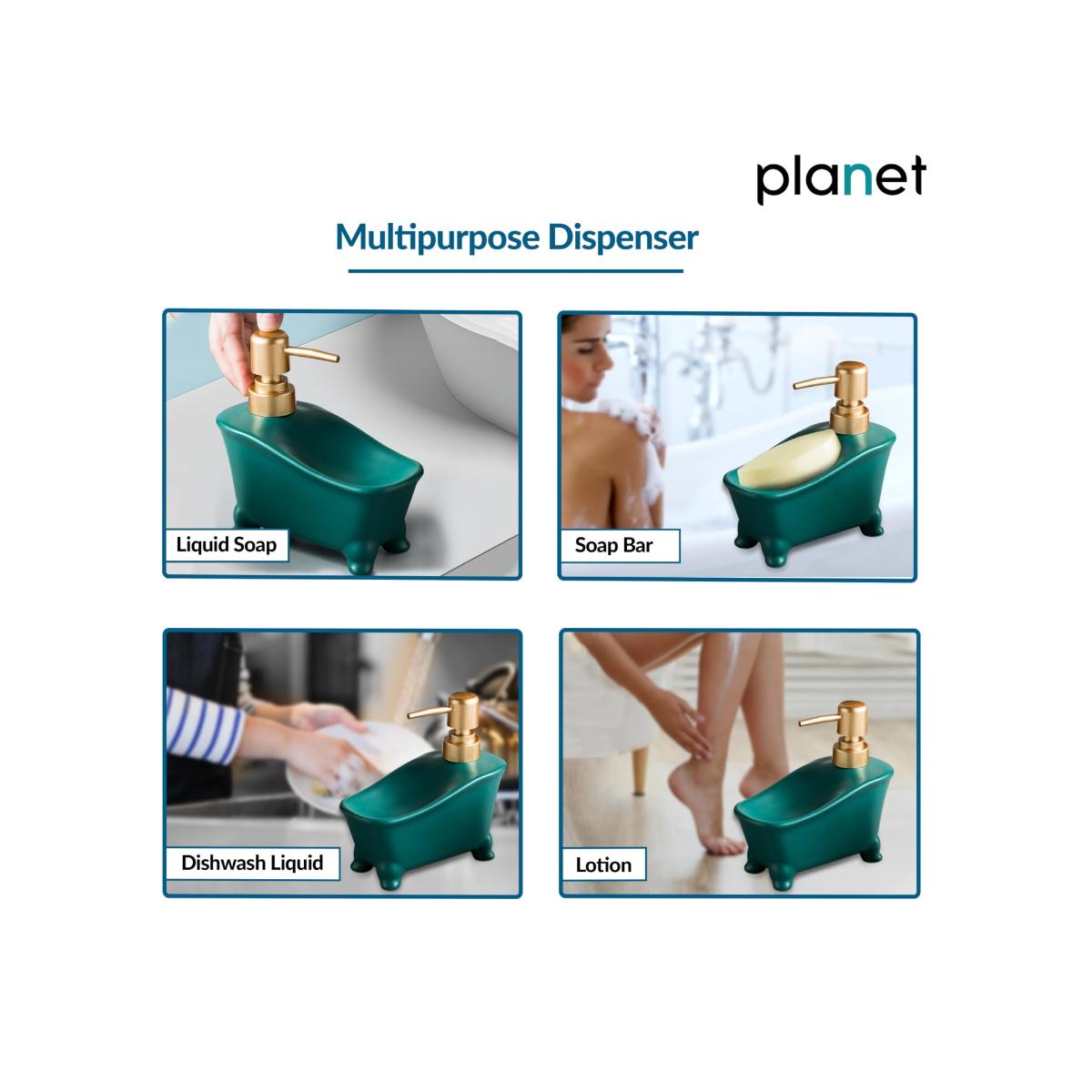 planet

Multipurpose Dispenser

Liquid Soap

Soap Bar

Dishwash Liquid

Lotion