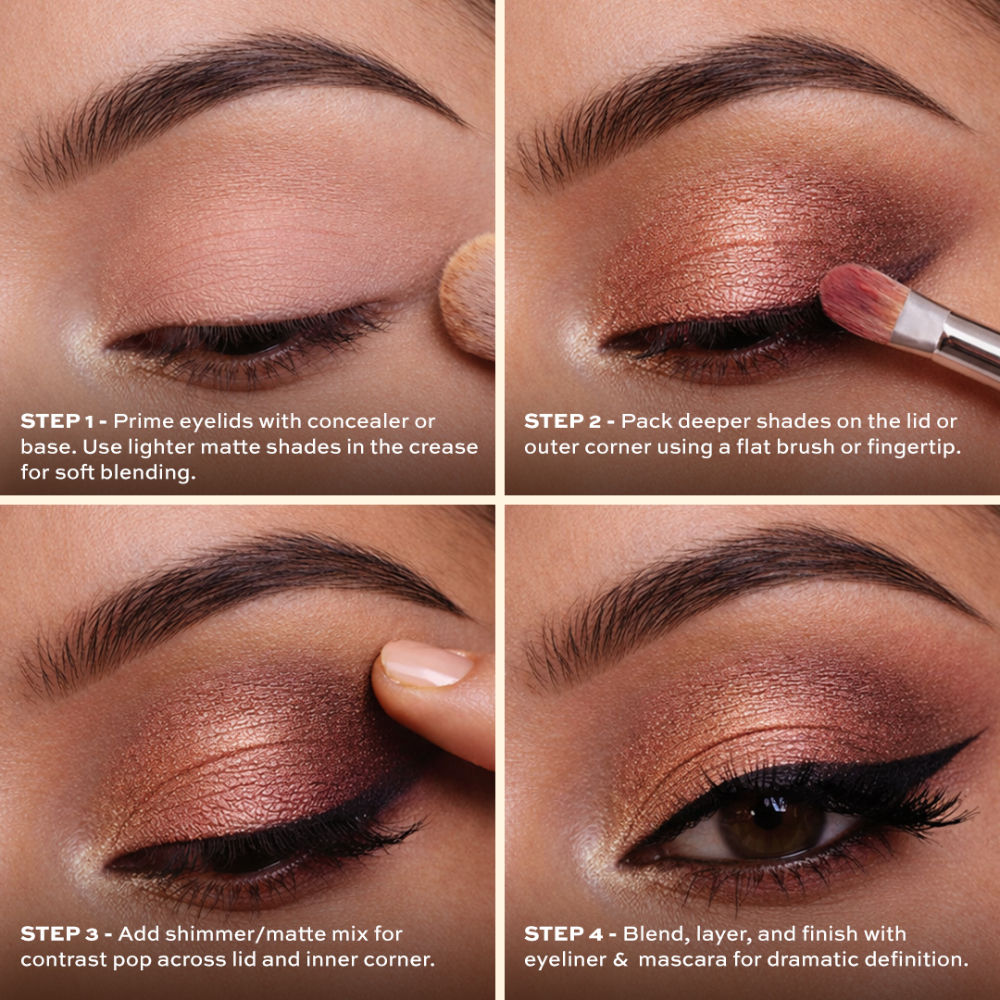 STEP 1 - Prime eyelids with concealer or base. Use lighter matte shades in the crease for soft blending.

STEP 2 - Pack deeper shades on the lid or outer corner using a flat brush or fingertip.

STEP 3 - Add shimmer/matte mix for contrast pop across lid and inner corner.

STEP 4 - Blend, layer, and finish with eyeliner & mascara for dramatic definition.