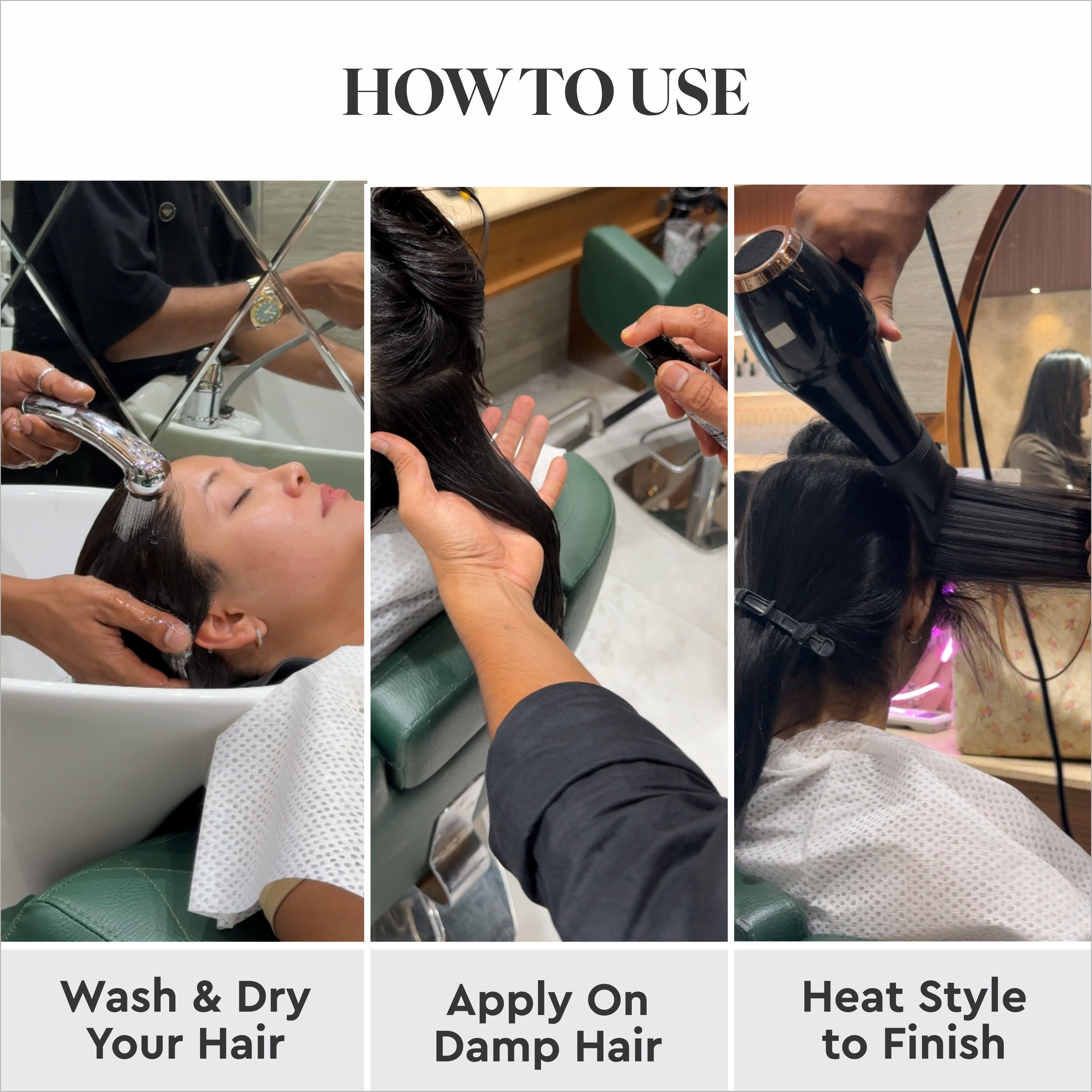 HOW TO USE

Wash & Dry Your Hair

Apply On Damp Hair

Heat Style to Finish