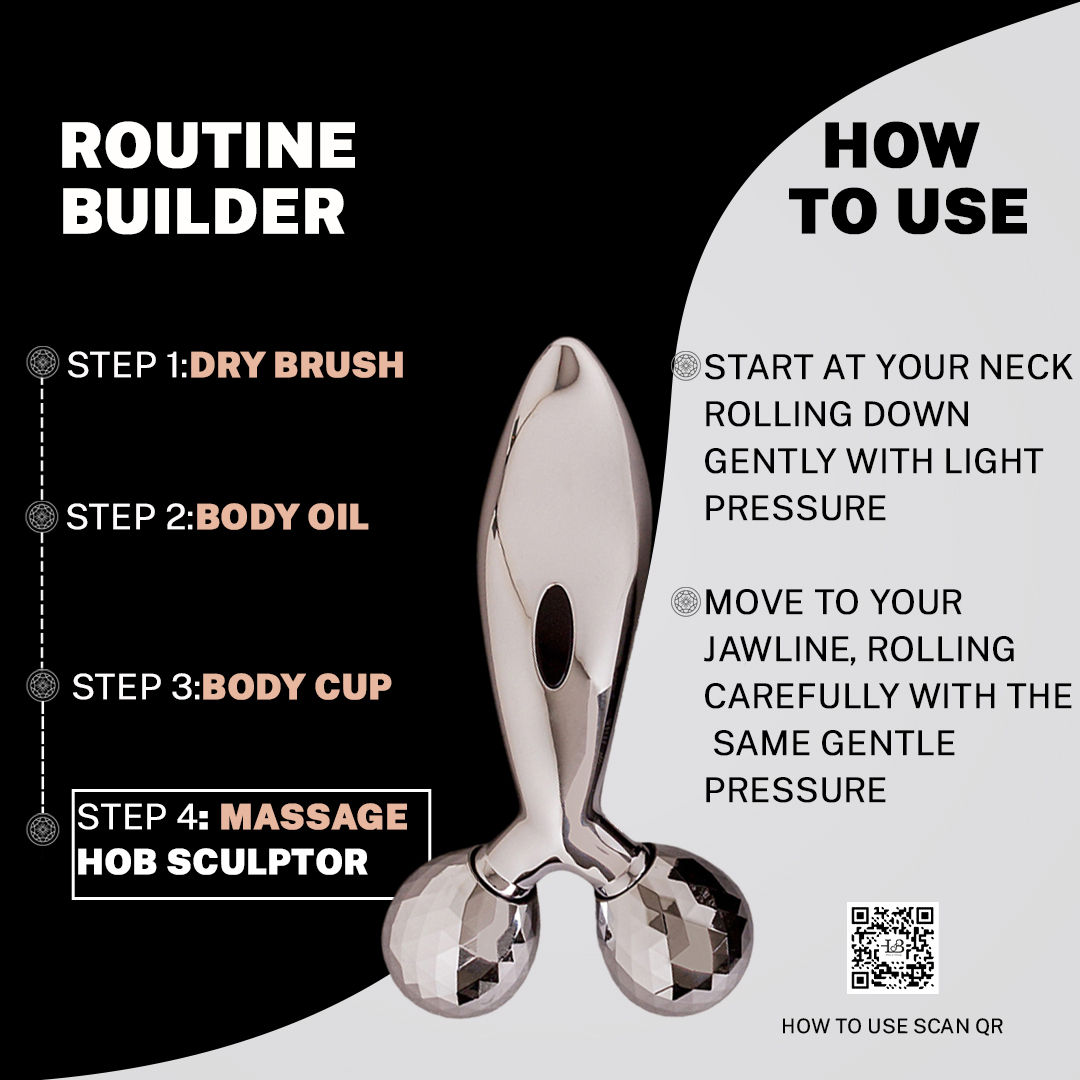 ROUTINE BUILDER

STEP 1:DRY BRUSH

STEP 2:BODY OIL

STEP 3:BODY CUP

STEP 4: MASSAGE HOB SCULPTOR

HOW TO USE

START AT YOUR NECK ROLLING DOWN GENTLY WITH LIGHT PRESSURE

MOVE TO YOUR JAWLINE, ROLLING CAREFULLY WITH THE SAME GENTLE PRESSURE

HOW TO USE SCAN QR