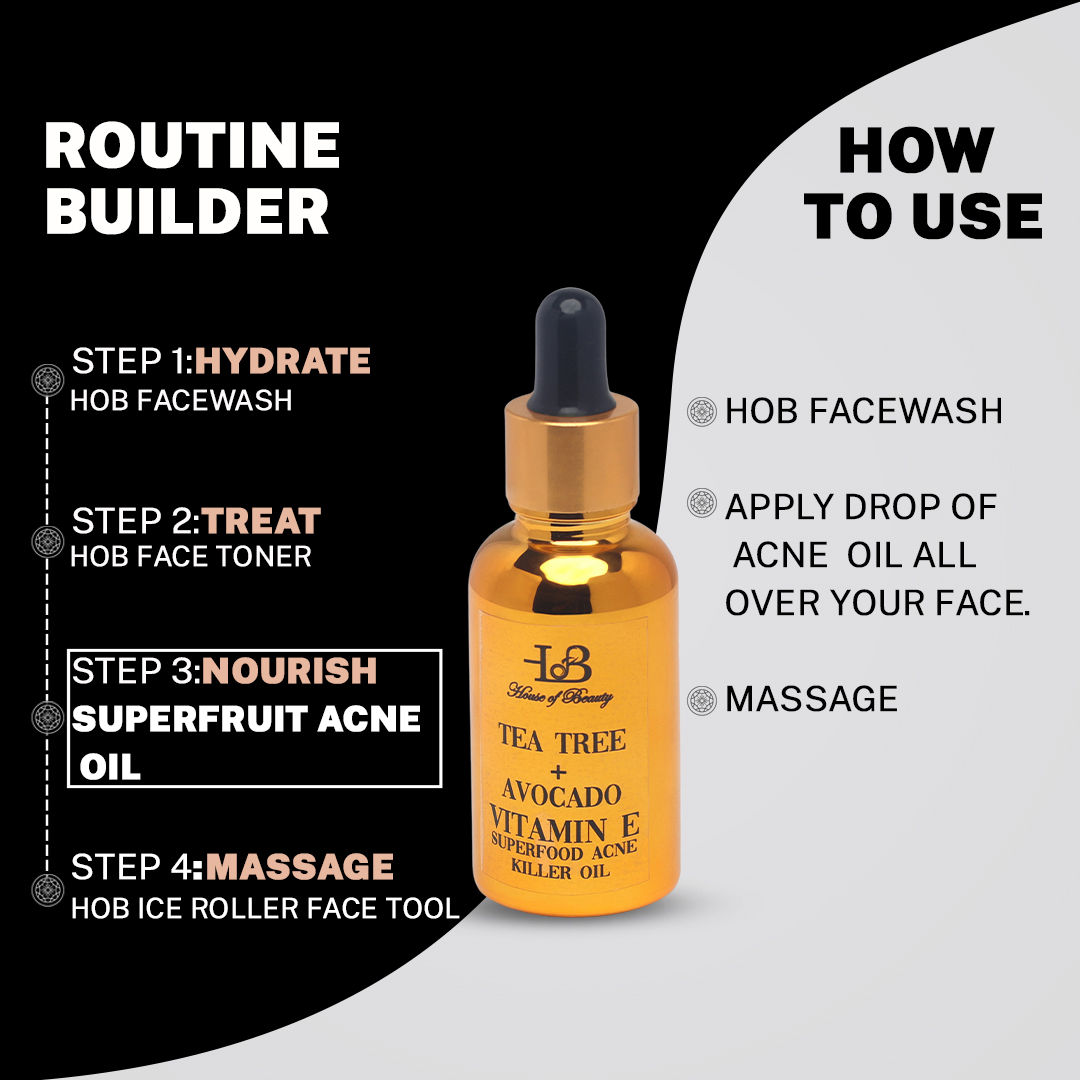 ROUTINE BUILDER

STEP 1:HYDRATE
HOB FACEWASH

STEP 2:TREAT
HOB FACE TONER

STEP 3:NOURISH
SUPERFRUIT ACNE OIL

STEP 4:MASSAGE
HOB ICE ROLLER FACE TOOL

HoB
House of Beauty
TEA TREE
+
AVOCADO
VITAMIN E
SUPERFOOD ACNE
KILLER OIL

HOW TO USE

HOB FACEWASH

APPLY DROP OF ACNE OIL ALL OVER YOUR FACE.

MASSAGE