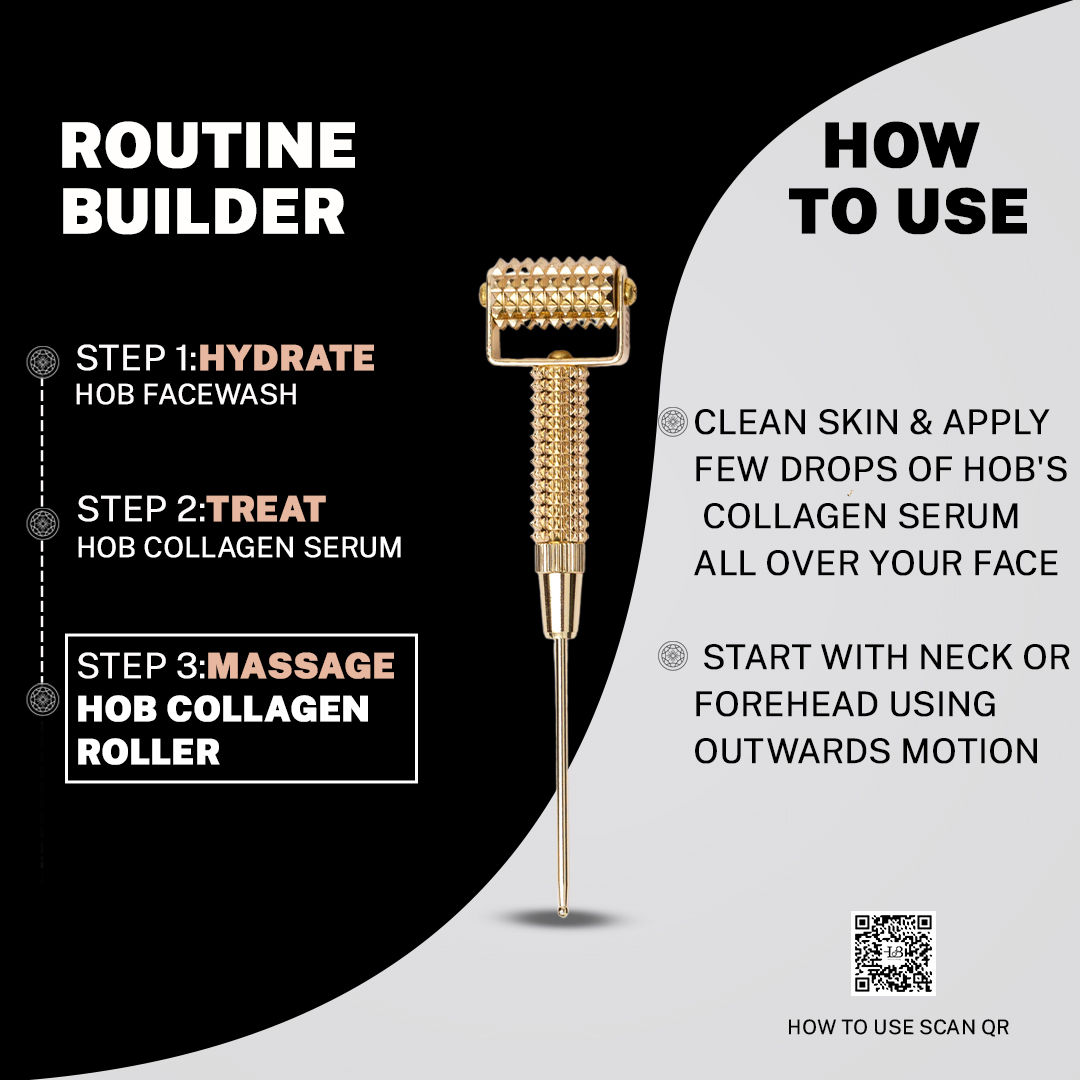 ROUTINE BUILDER

STEP 1:HYDRATE
HOB FACEWASH

STEP 2:TREAT
HOB COLLAGEN SERUM

STEP 3:MASSAGE
HOB COLLAGEN ROLLER

HOW TO USE

CLEAN SKIN & APPLY FEW DROPS OF HOB'S COLLAGEN SERUM ALL OVER YOUR FACE

START WITH NECK OR FOREHEAD USING OUTWARDS MOTION

HOW TO USE SCAN QR