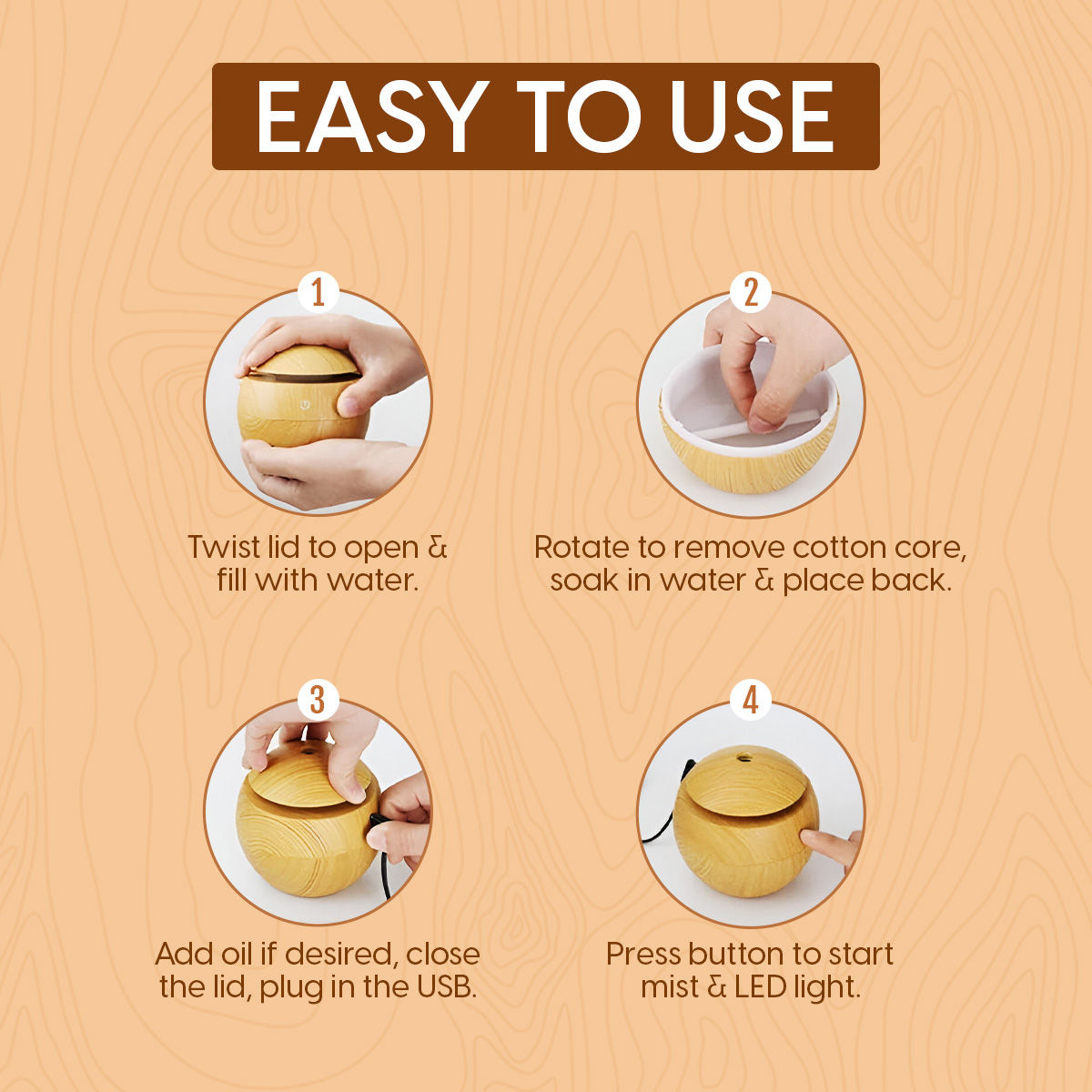 EASY TO USE

1

Twist lid to open & fill with water.

2

Rotate to remove cotton core, soak in water & place back.

3

Add oil if desired, close the lid, plug in the USB.

4

Press button to start mist & LED light.