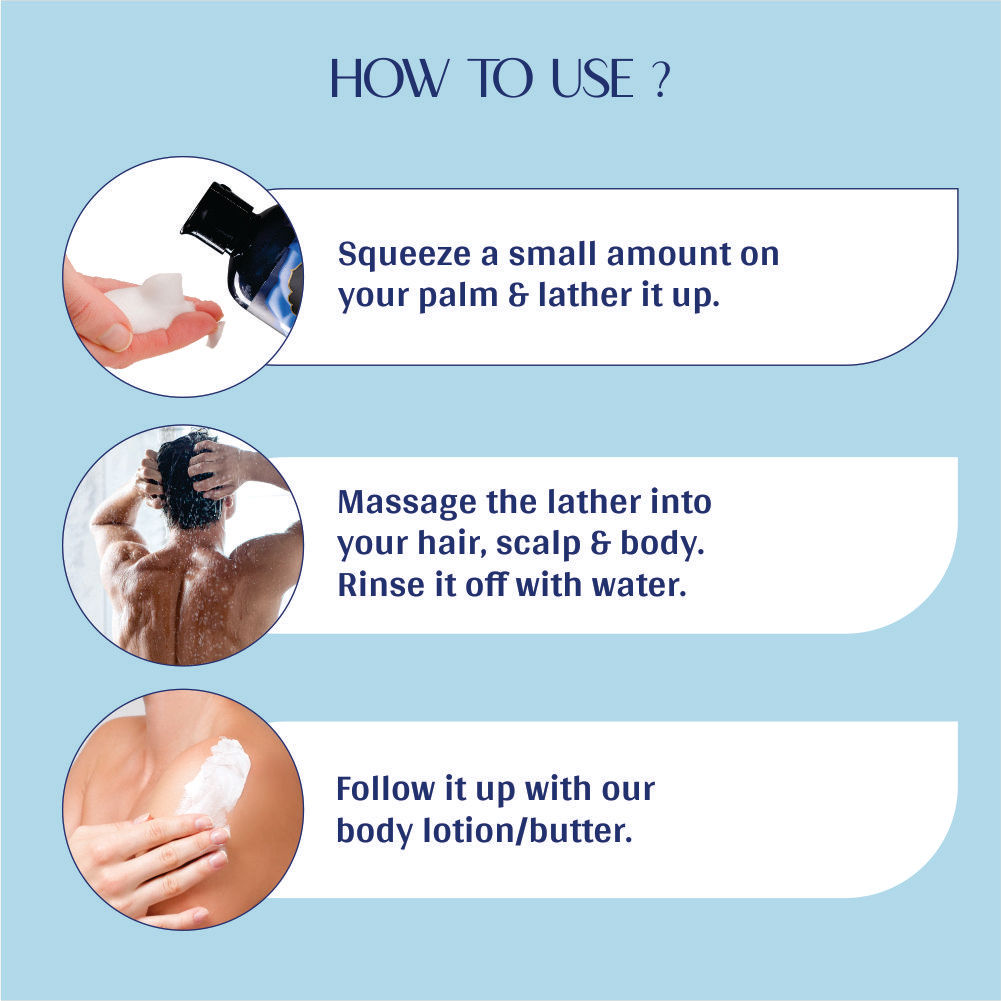 HOW TO USE ?

Squeeze a small amount on your palm & lather it up.

Massage the lather into your hair, scalp & body. Rinse it off with water.

Follow it up with our body lotion/butter.