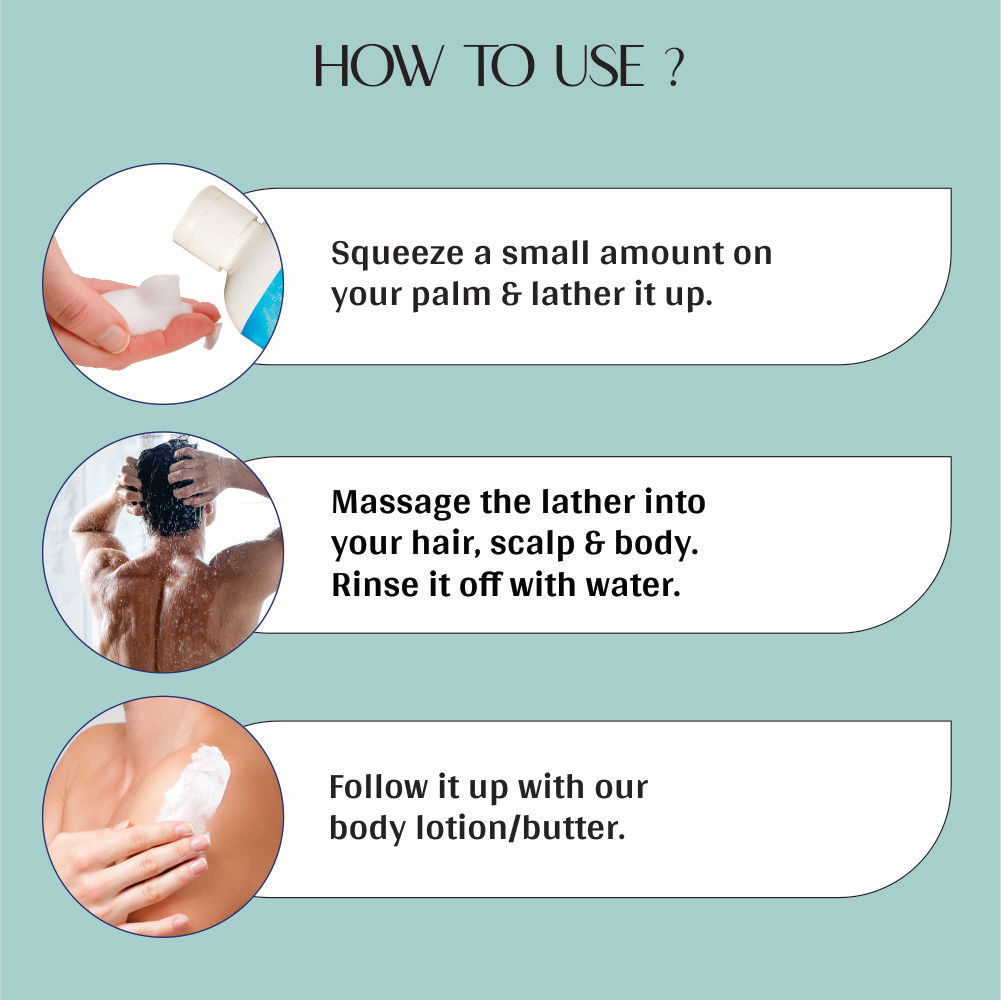 HOW TO USE ?

Squeeze a small amount on your palm & lather it up.

Massage the lather into your hair, scalp & body. Rinse it off with water.

Follow it up with our body lotion/butter.