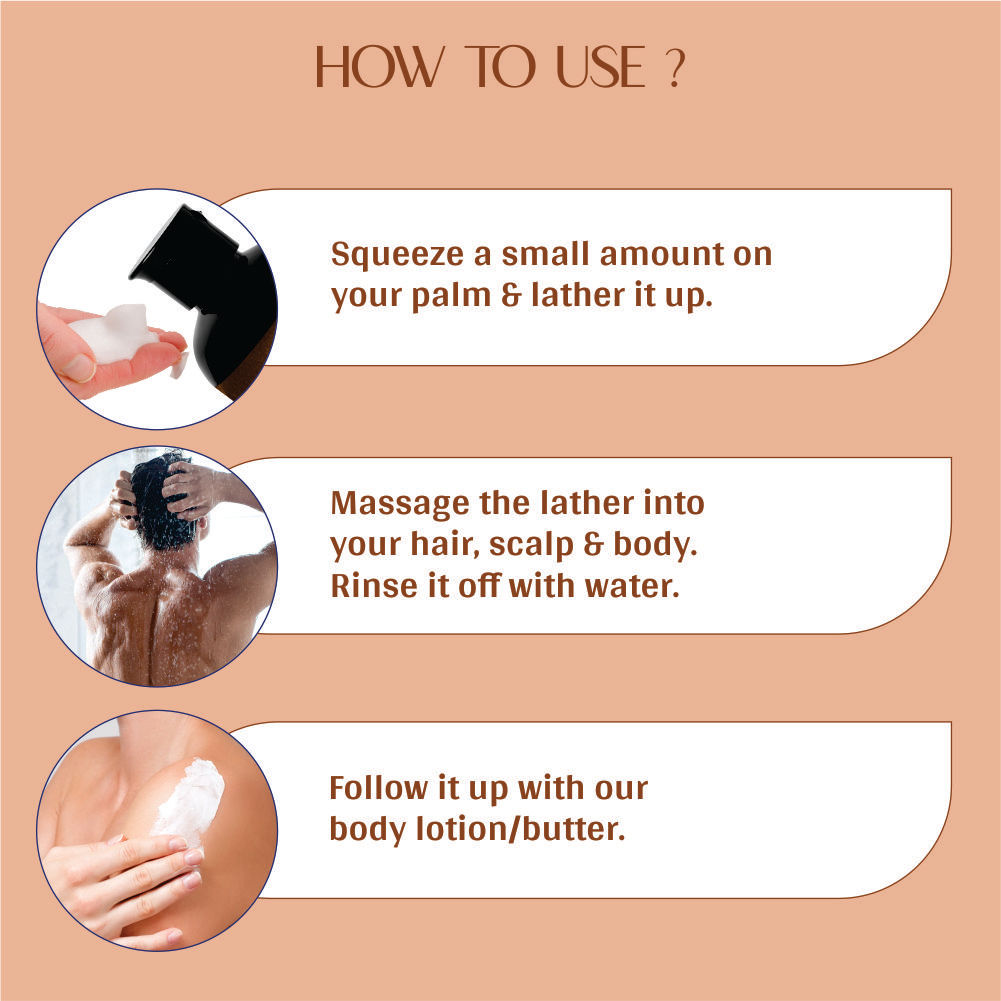 HOW TO USE ?

Squeeze a small amount on your palm & lather it up.

Massage the lather into your hair, scalp & body. Rinse it off with water.

Follow it up with our body lotion/butter.