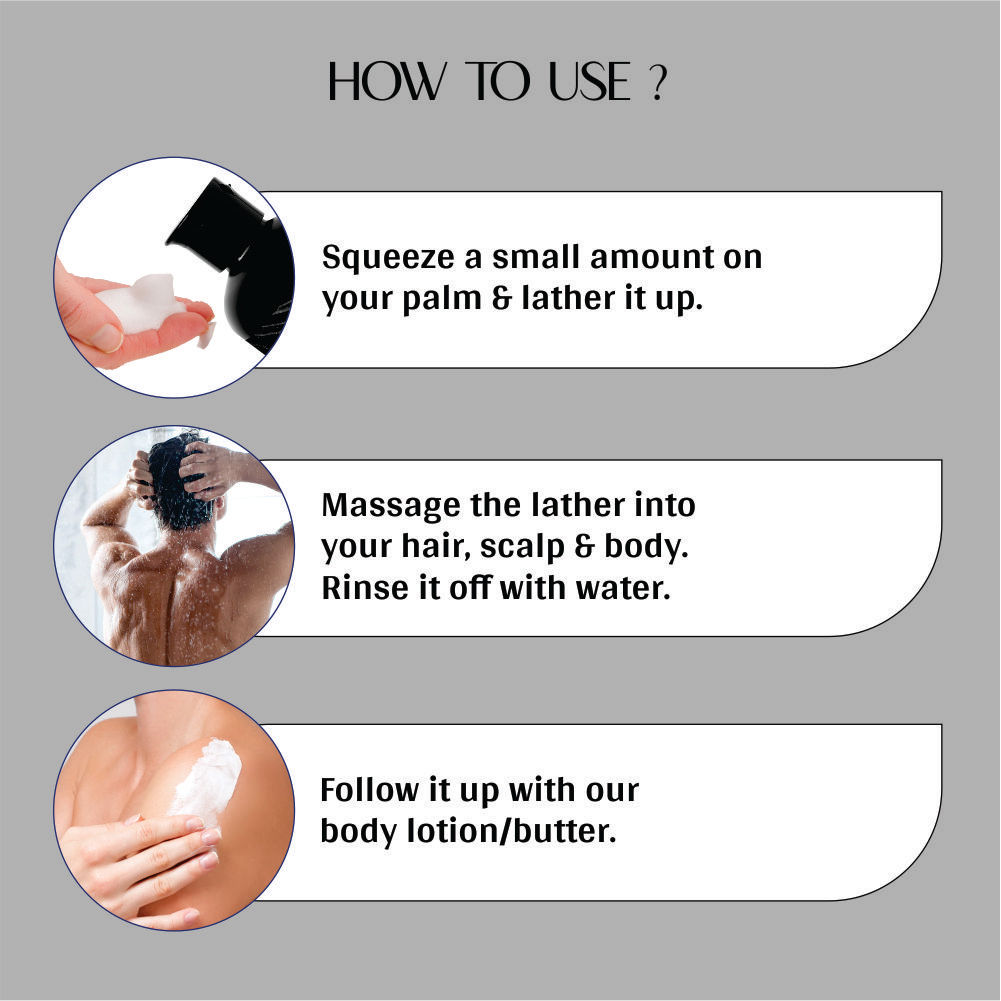 HOW TO USE ?

Squeeze a small amount on your palm & lather it up.

Massage the lather into your hair, scalp & body. Rinse it off with water.

Follow it up with our body lotion/butter.