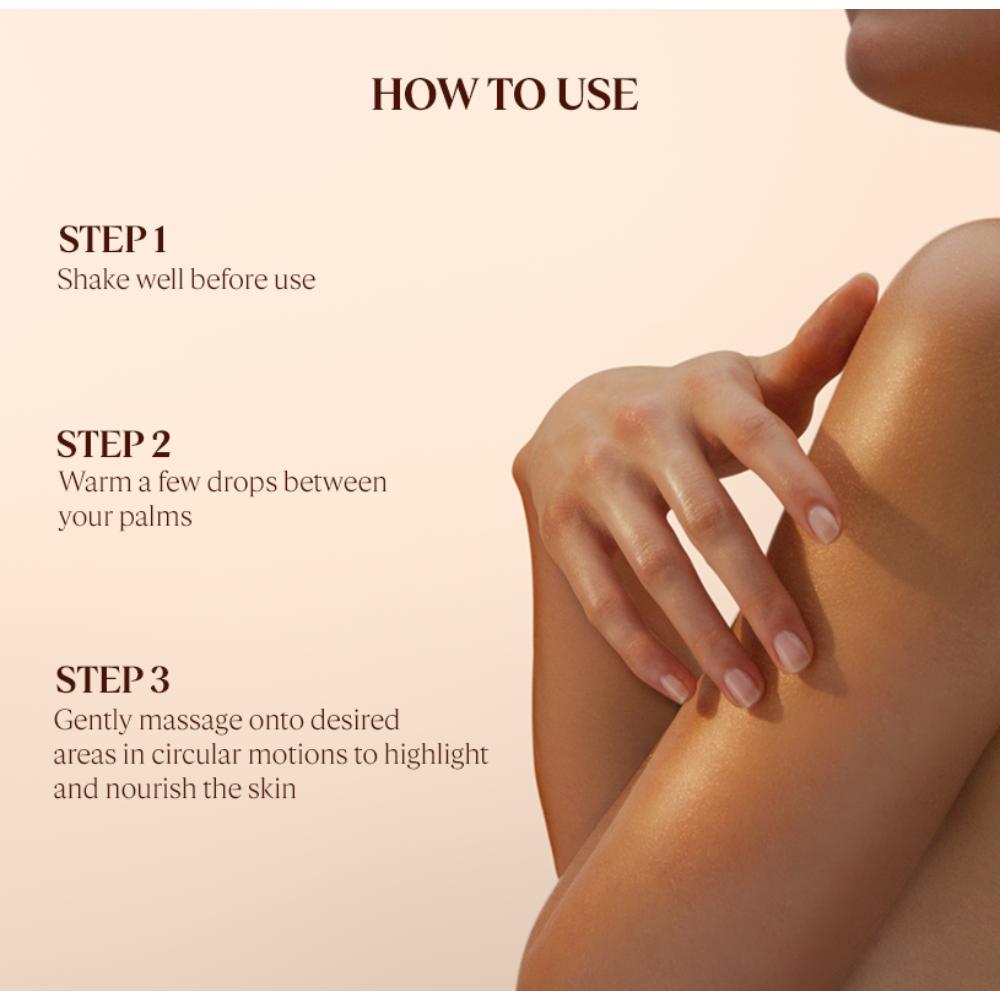 HOW TO USE

STEP 1
Shake well before use

STEP 2
Warm a few drops between your palms

STEP 3
Gently massage onto desired areas in circular motions to highlight and nourish the skin